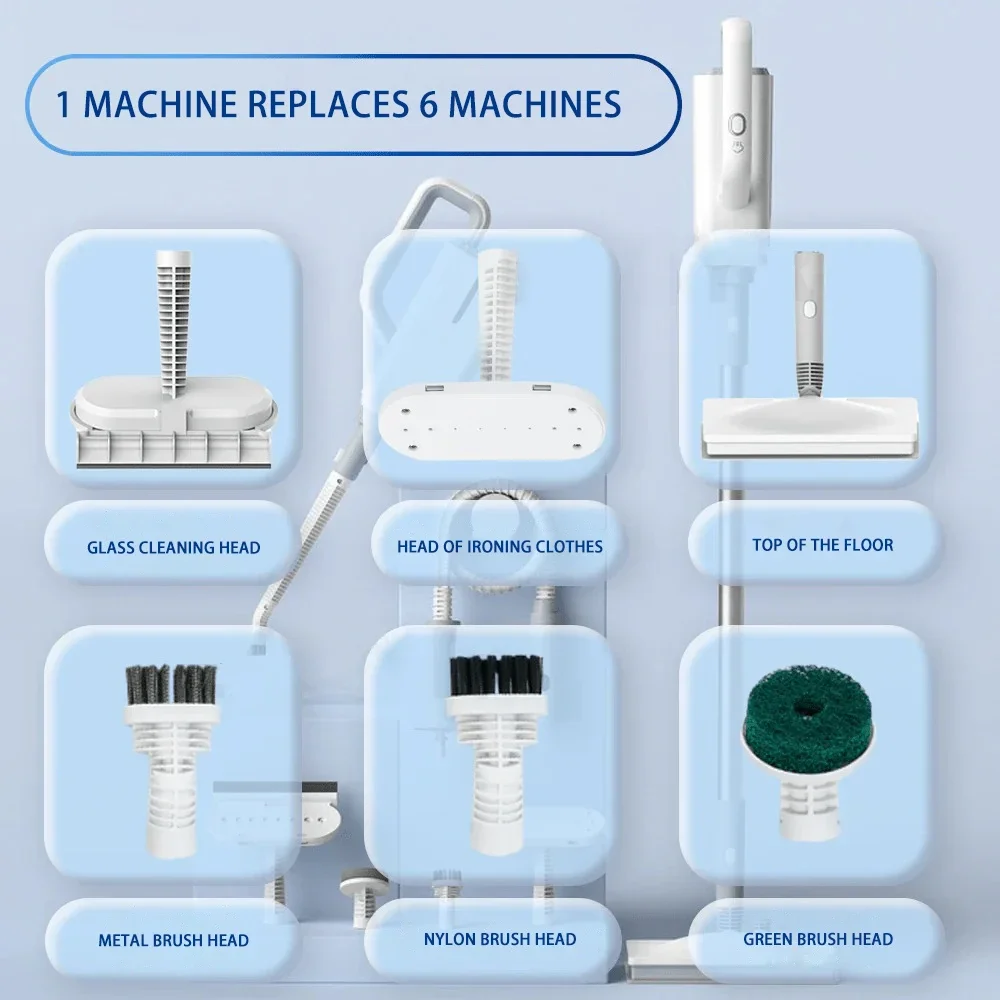 1 MACHINE REPLACES 6 MACHINES

GLASS CLEANING HEAD

HEAD OF IRONING CLOTHES

TOP OF THE FLOOR

METAL BRUSH HEAD

NYLON BRUSH HEAD

GREEN BRUSH HEAD