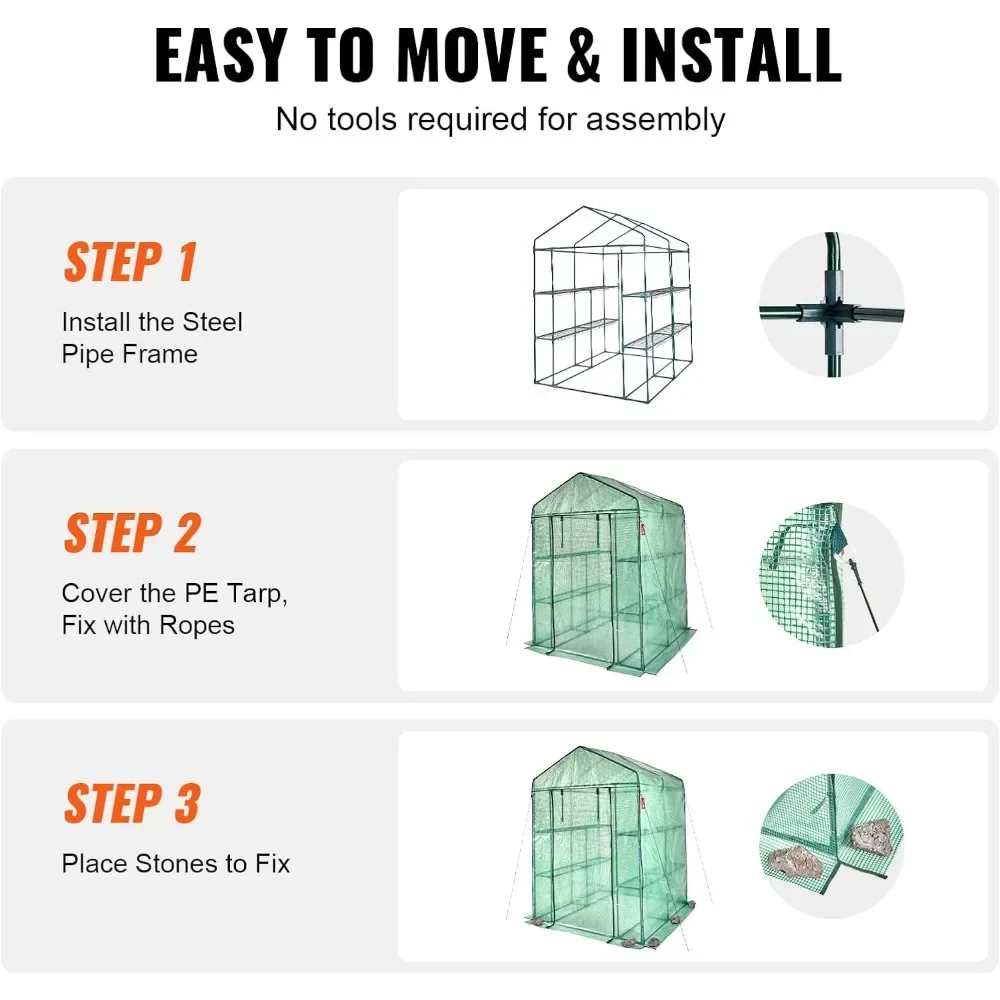 EASY TO MOVE & INSTALL
No tools required for assembly

STEP 1
Install the Steel Pipe Frame

STEP 2
Cover the PE Tarp, Fix with Ropes

STEP 3
Place Stones to Fix