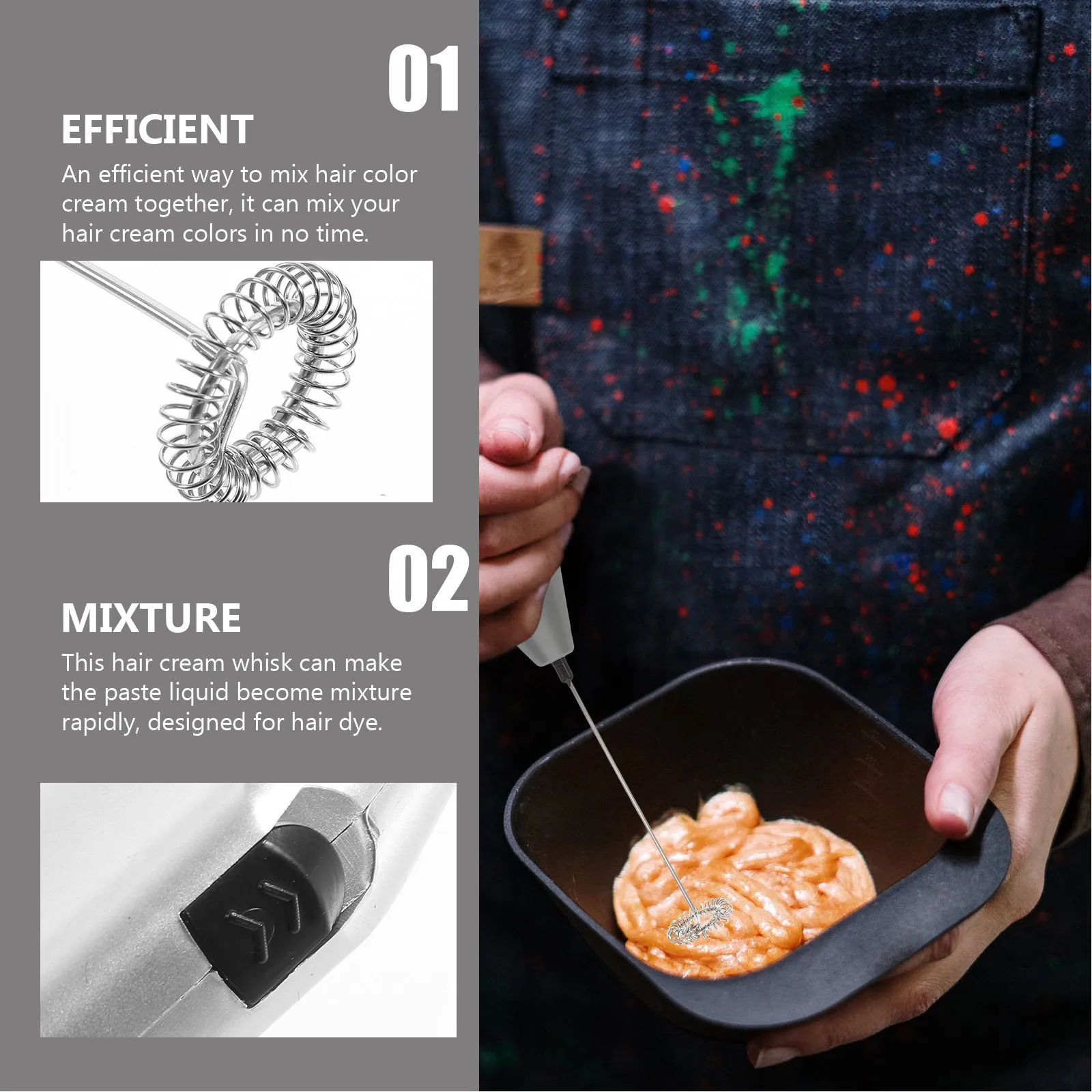 01

EFFICIENT

An efficient way to mix hair color cream together, it can mix your hair cream colors in no time.

02

MIXTURE

This hair cream whisk can make the paste liquid become mixture rapidly, designed for hair dye.