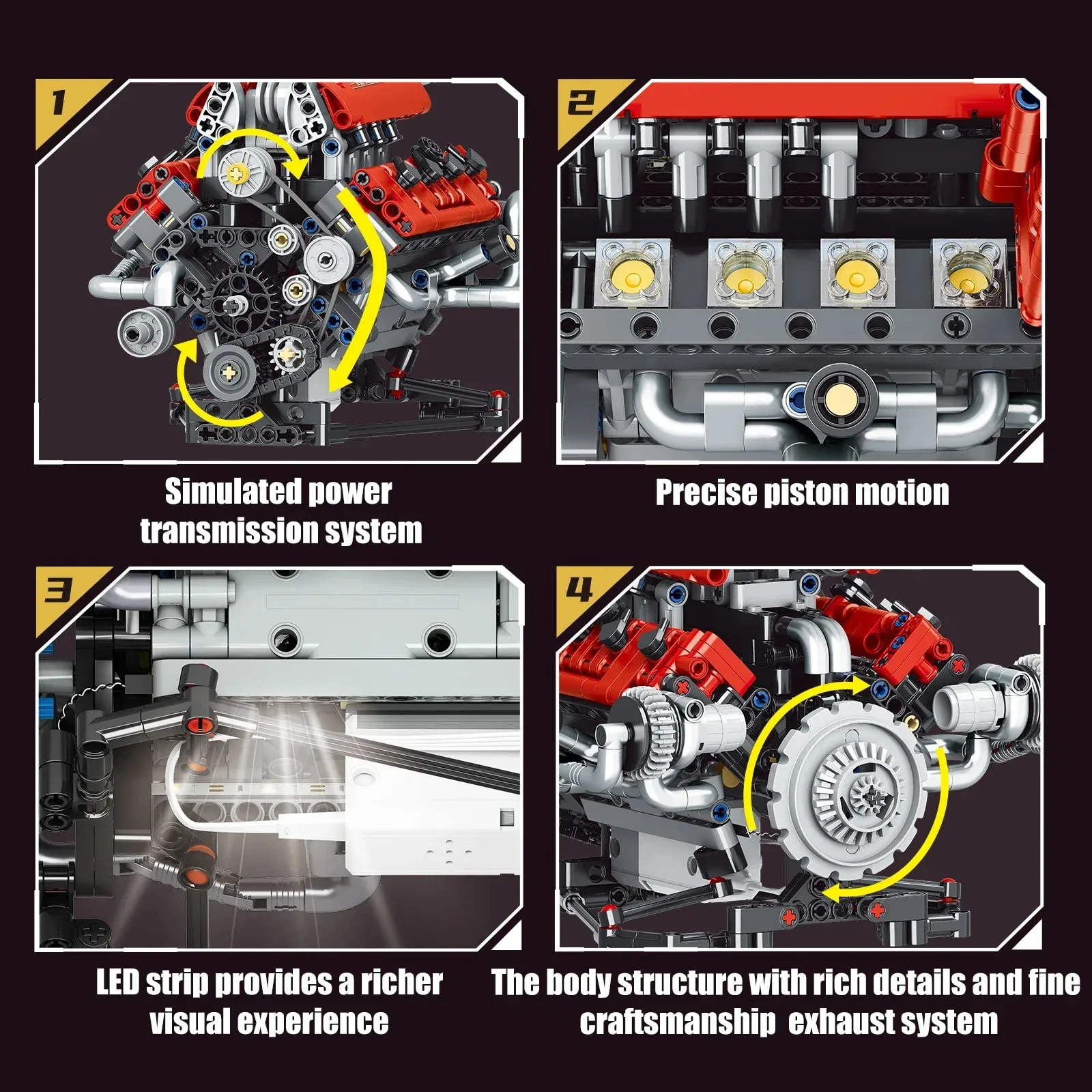 1

Simulated power transmission system

2

Precise piston motion

3

LED strip provides a richer visual experience

4

The body structure with rich details and fine craftsmanship exhaust system