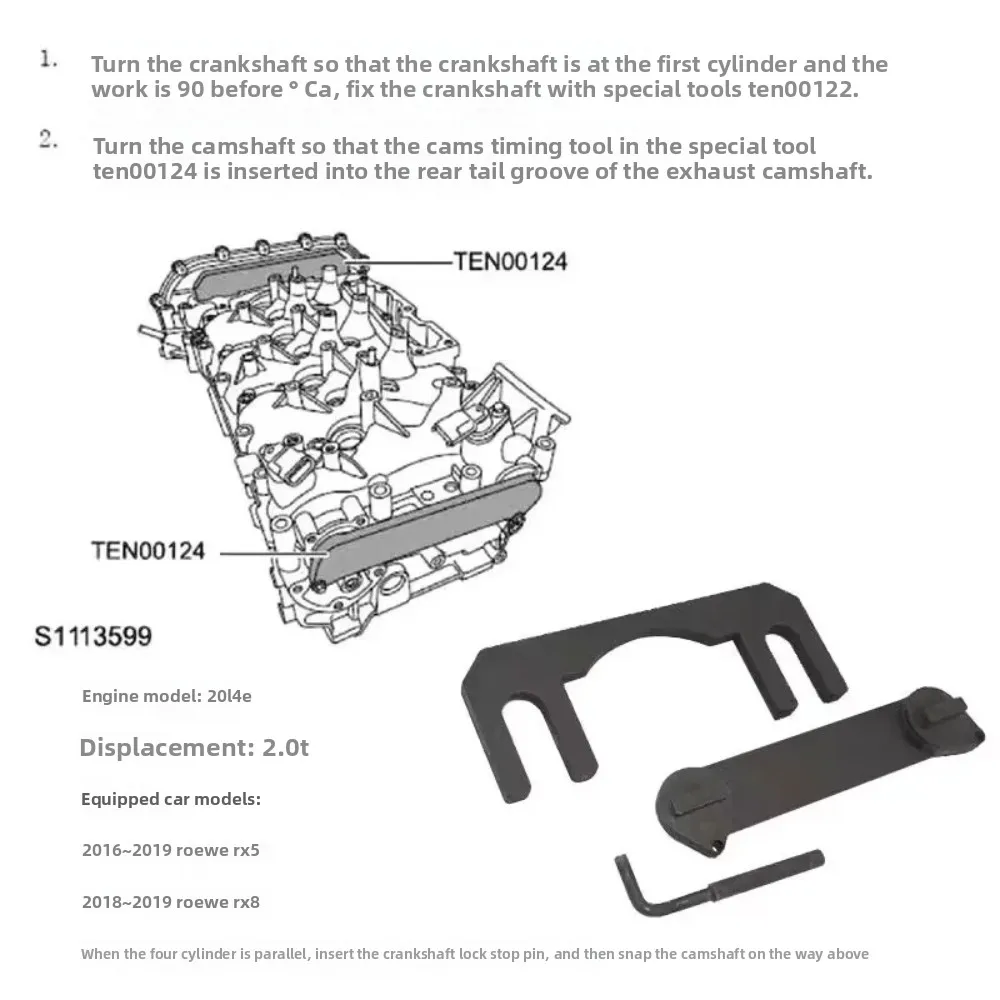 1. Turn the crankshaft so that the crankshaft is at the first cylinder and the work is 90 before ° Ca, fix the crankshaft with special tools ten00122.

2. Turn the camshaft so that the cams timing tool in the special tool ten00124 is inserted into the rear tail groove of the exhaust camshaft.

TEN00124

TEN00124

S1113599

Engine model: 20l4e

Displacement: 2.0t

Equipped car models:

2016~2019 roewe rx5

2018~2019 roewe rx8

When the four cylinder is parallel, insert the crankshaft lock stop pin, and then snap the camshaft on the way above