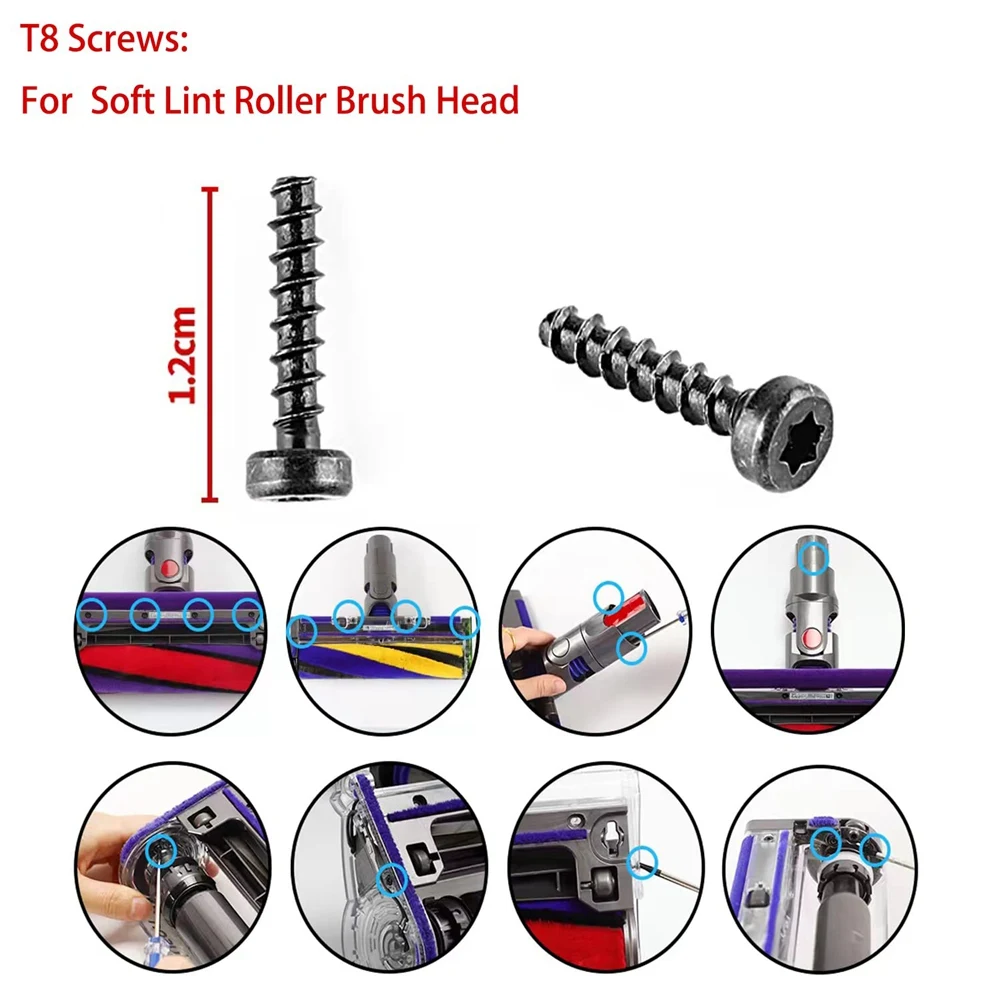 T8 Screws:
For Soft Lint Roller Brush Head

1.2cm