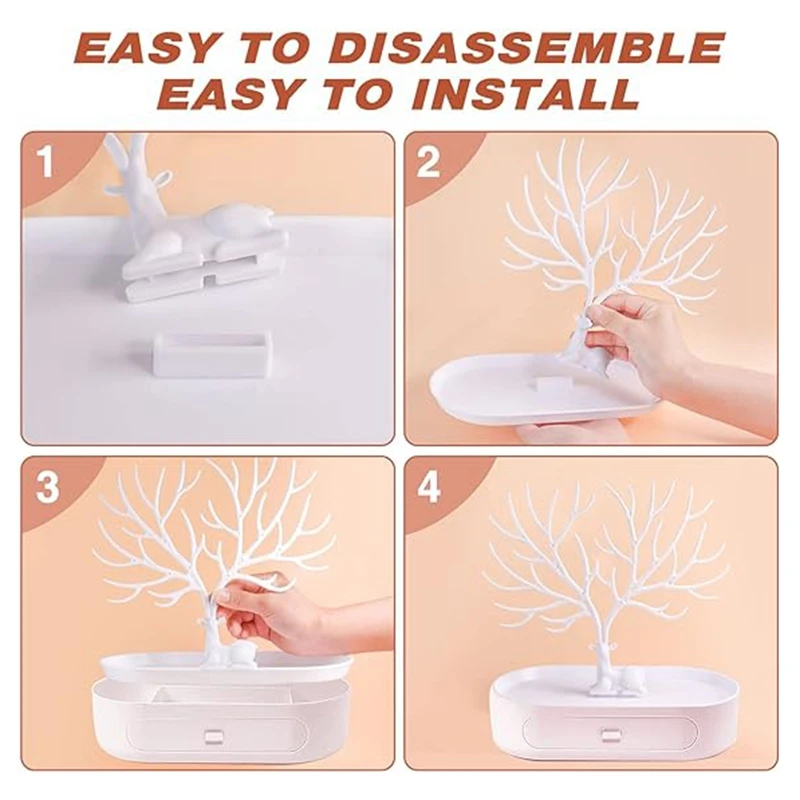 EASY TO DISASSEMBLE
EASY TO INSTALL

1

2

3

4