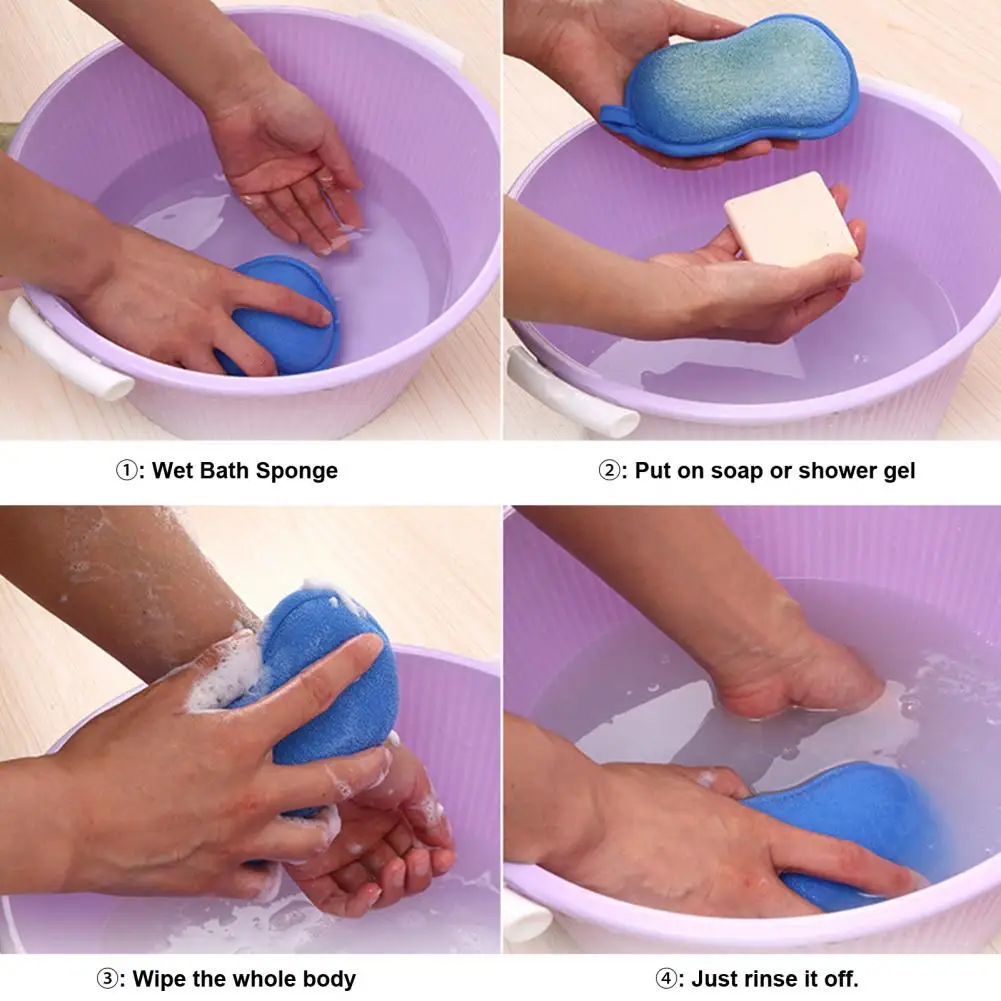 ①: Wet Bath Sponge

②: Put on soap or shower gel

③: Wipe the whole body

④: Just rinse it off.