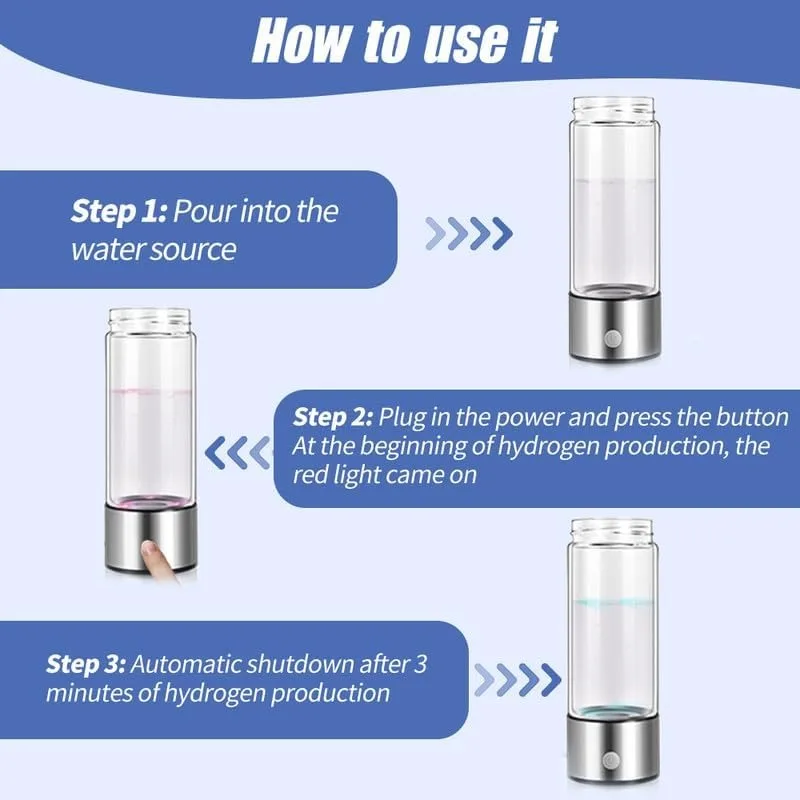 How to use it

Step 1: Pour into the water source

Step 2: Plug in the power and press the button
At the beginning of hydrogen production, the red light came on

Step 3: Automatic shutdown after 3 minutes of hydrogen production