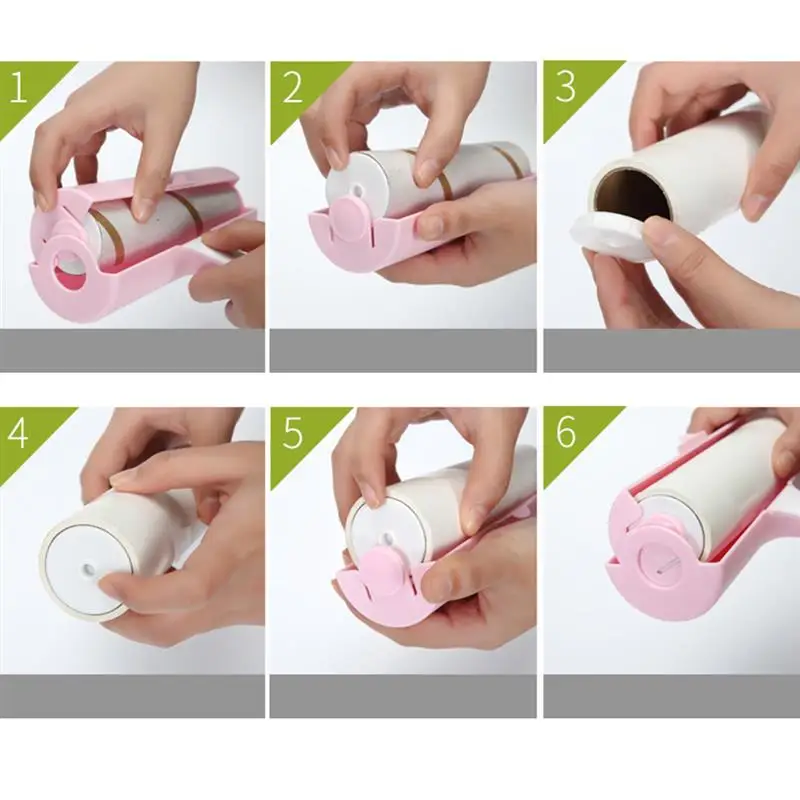 1

2

3

4

5

6