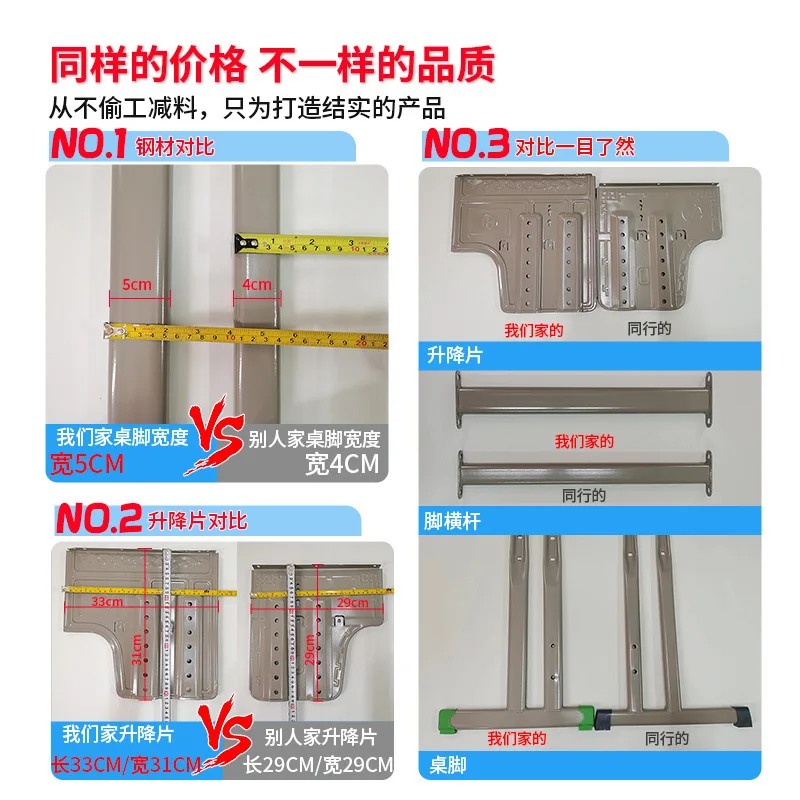 同样的价格 不一样的品质
从不偷工减料，只为打造结实的产品

NO.1 钢材对比

5cm
4cm

我们家桌脚宽度
宽5CM
VS
别人家桌脚宽度
宽4CM

NO.2 升降片对比

33cm
31cm
29cm
29cm

我们家升降片
长33CM/宽31CM
VS
别人家升降片
长29CM/宽29CM

NO.3 对比一目了然

我们家的
同行的
升降片

我们家的
同行的
脚横杆

我们家的
同行的
桌脚