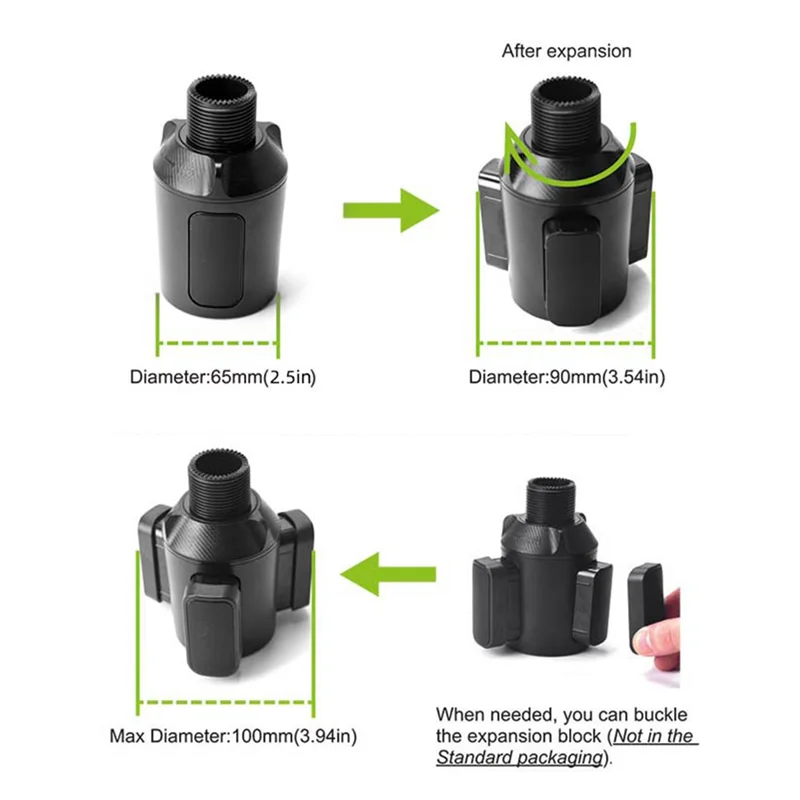 After expansion

Diameter:65mm(2.5in)

Diameter:90mm(3.54in)

Max Diameter:100mm(3.94in)

When needed, you can buckle the expansion block (Not in the Standard packaging).