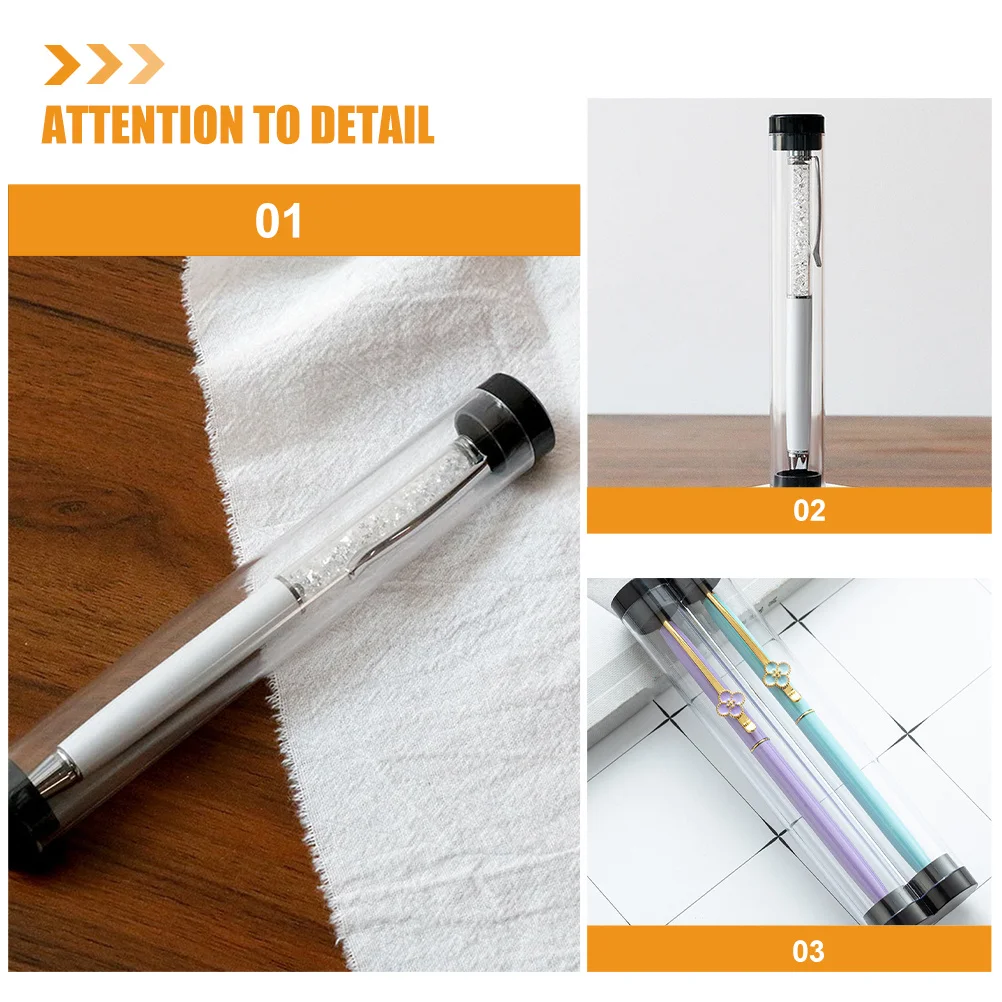 ATTENTION TO DETAIL

01

02

03