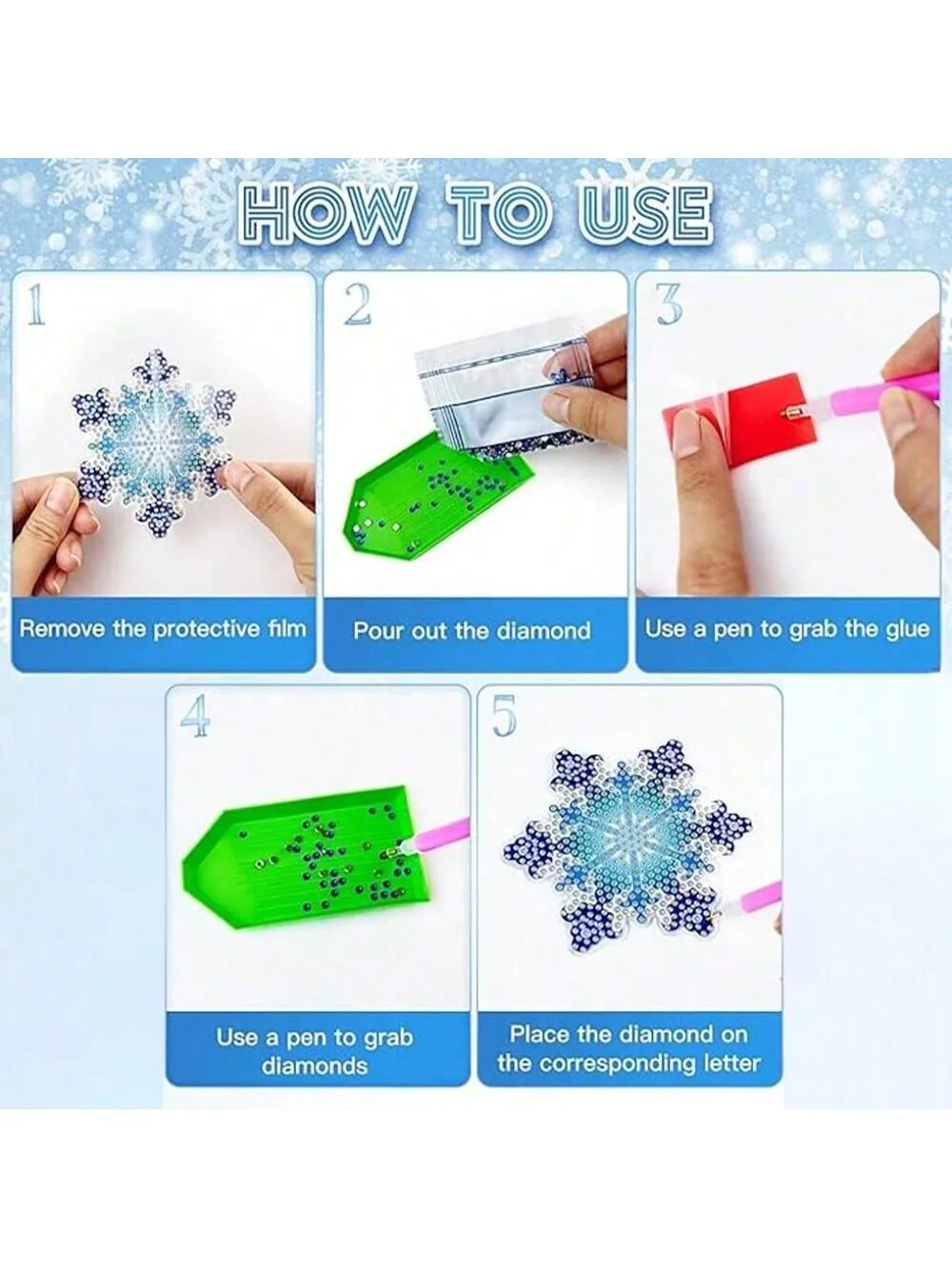 HOW TO USE

1

Remove the protective film

2

Pour out the diamond

3

Use a pen to grab the glue

4

Use a pen to grab diamonds

5

Place the diamond on the corresponding letter