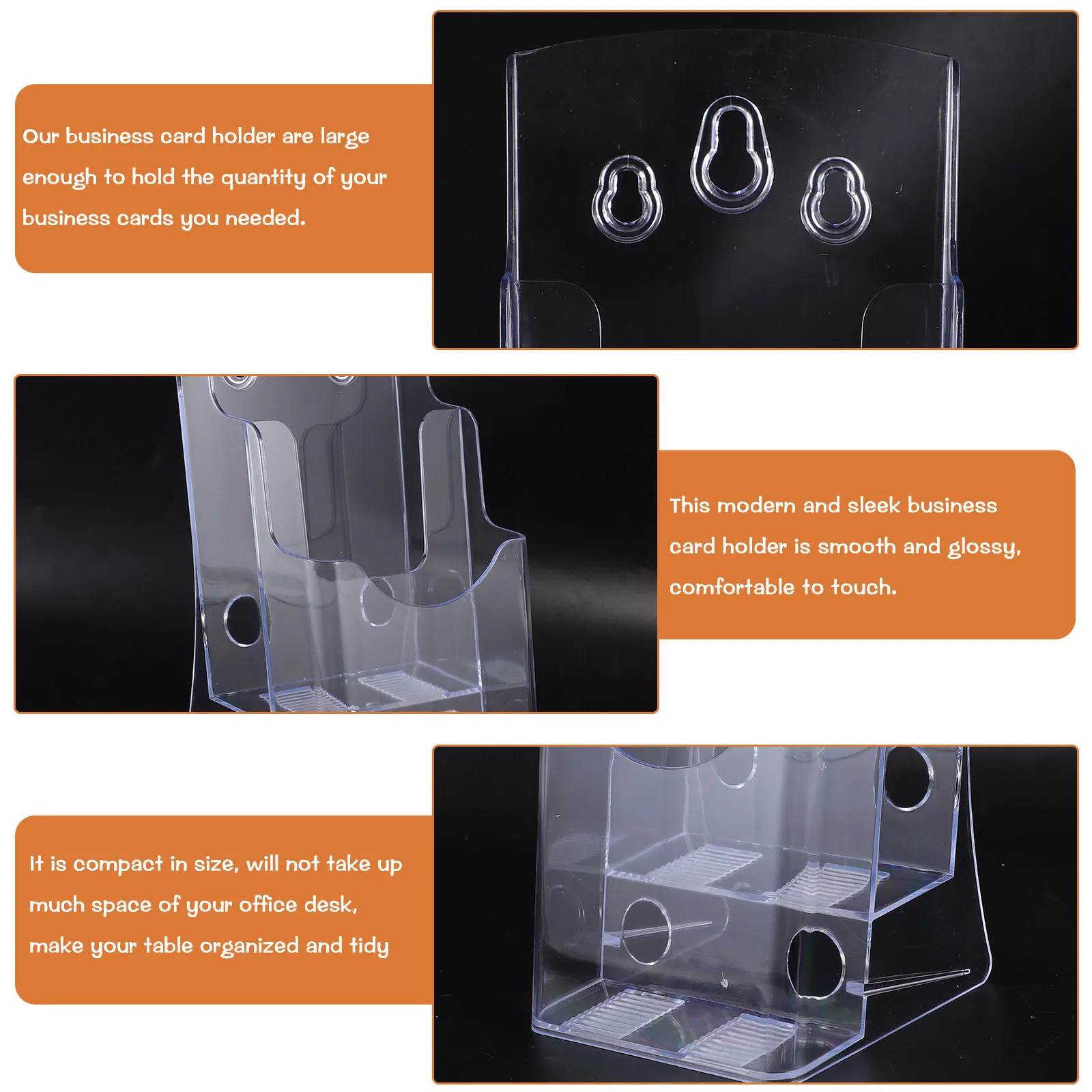 Our business card holder are large enough to hold the quantity of your business cards you needed.

This modern and sleek business card holder is smooth and glossy, comfortable to touch.

It is compact in size, will not take up much space of your office desk, make your table organized and tidy