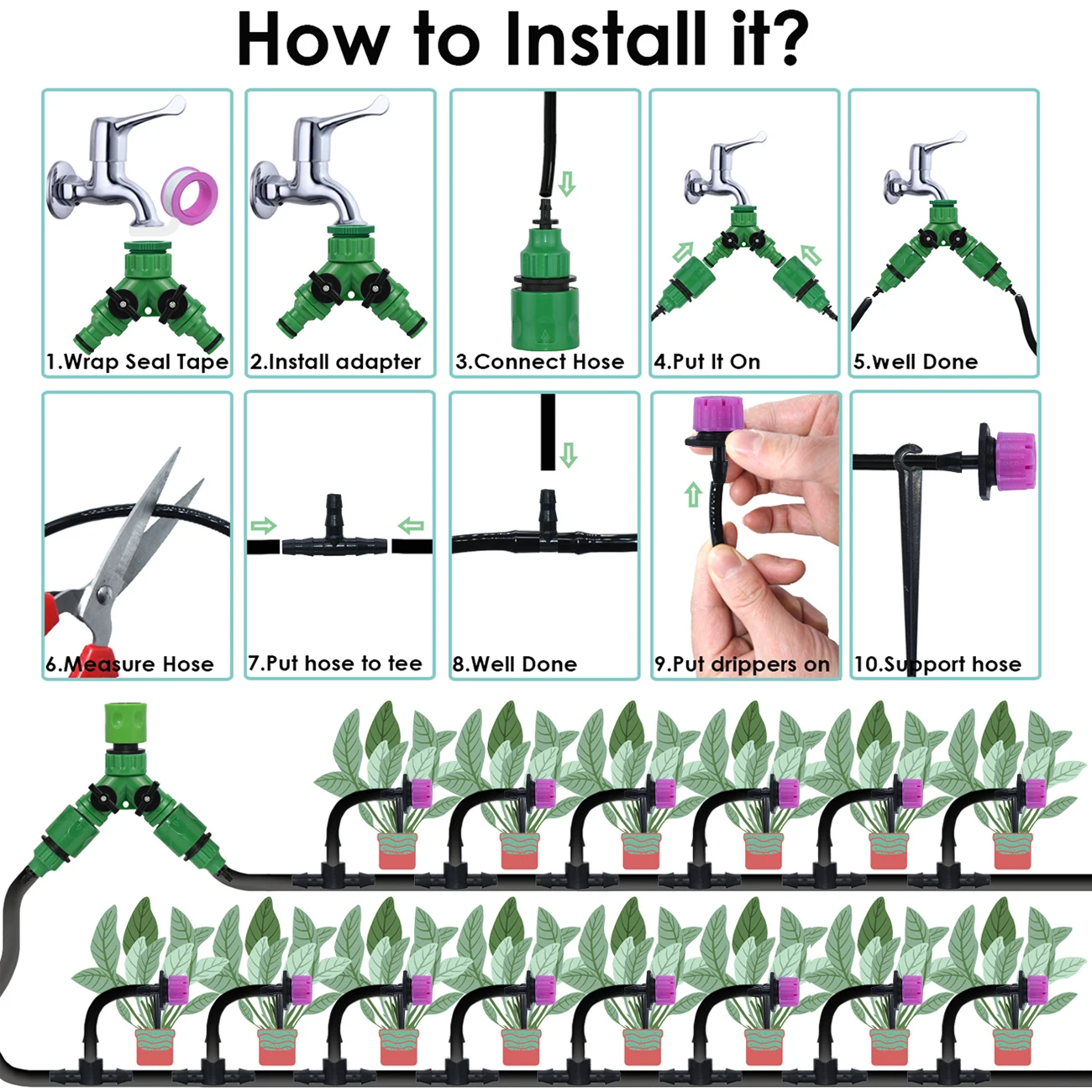 How to Install it?

1.Wrap Seal Tape

2.Install adapter

3.Connect Hose

4.Put It On

5.well Done

6.Measure Hose

7.Put hose to tee

8.Well Done

9.Put drippers on

10.Support hose