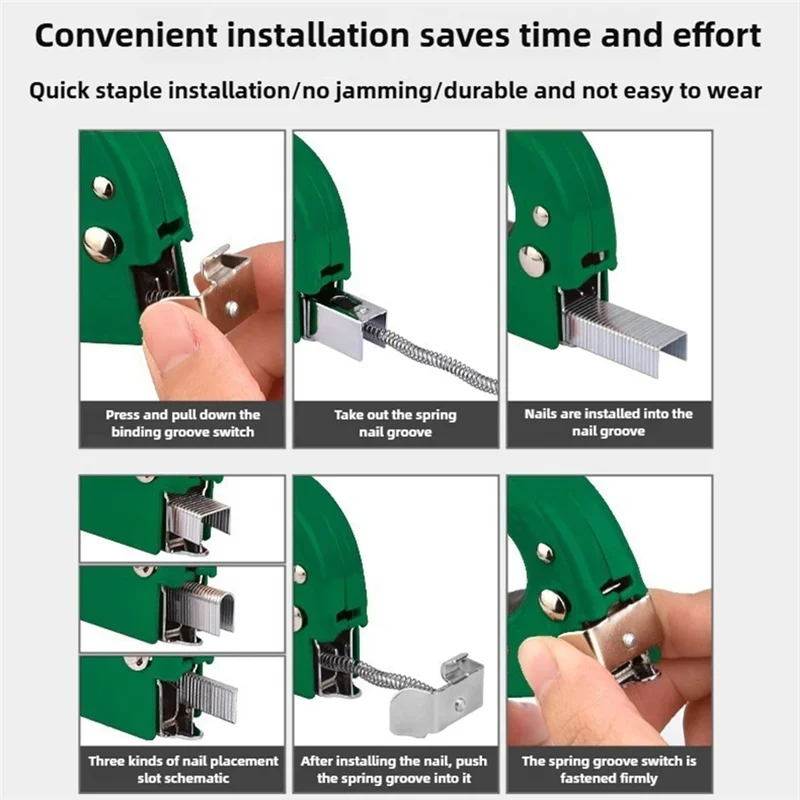 Convenient installation saves time and effort

Quick staple installation/no jamming/durable and not easy to wear

Press and pull down the binding groove switch

Take out the spring nail groove

Nails are installed into the nail groove

Three kinds of nail placement slot schematic

After installing the nail, push the spring groove into it

The spring groove switch is fastened firmly