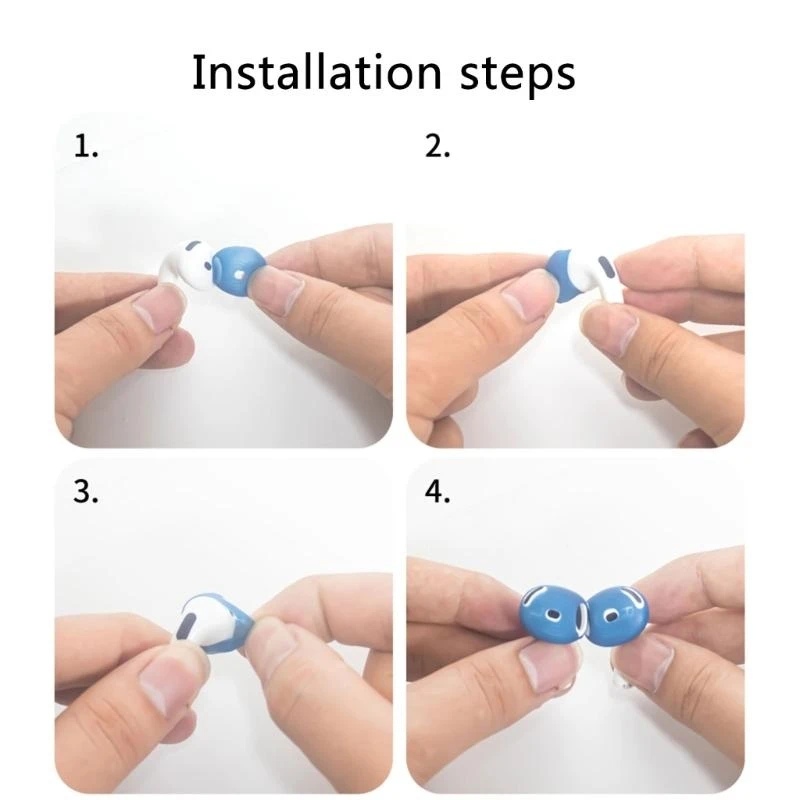 Installation steps

1.

2.

3.

4.