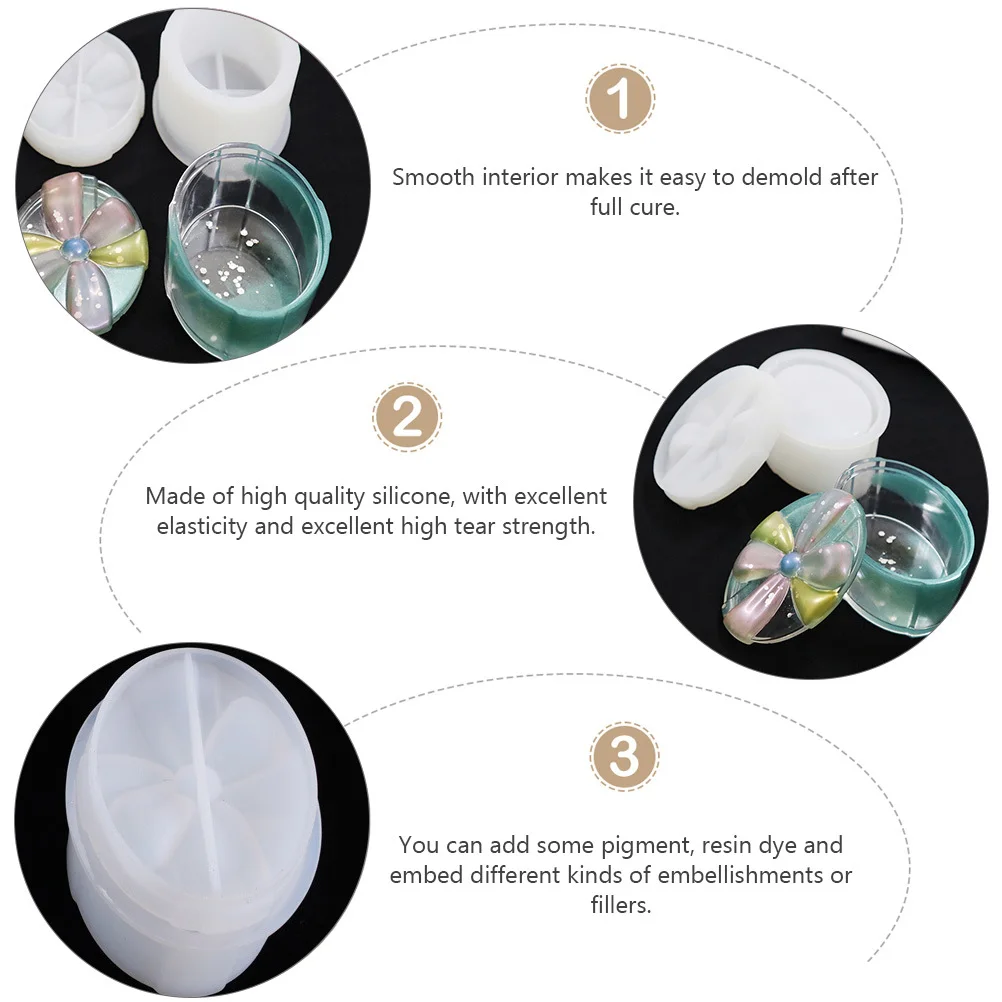 1

Smooth interior makes it easy to demold after full cure.

2

Made of high quality silicone, with excellent elasticity and excellent high tear strength.

3

You can add some pigment, resin dye and embed different kinds of embellishments or fillers.