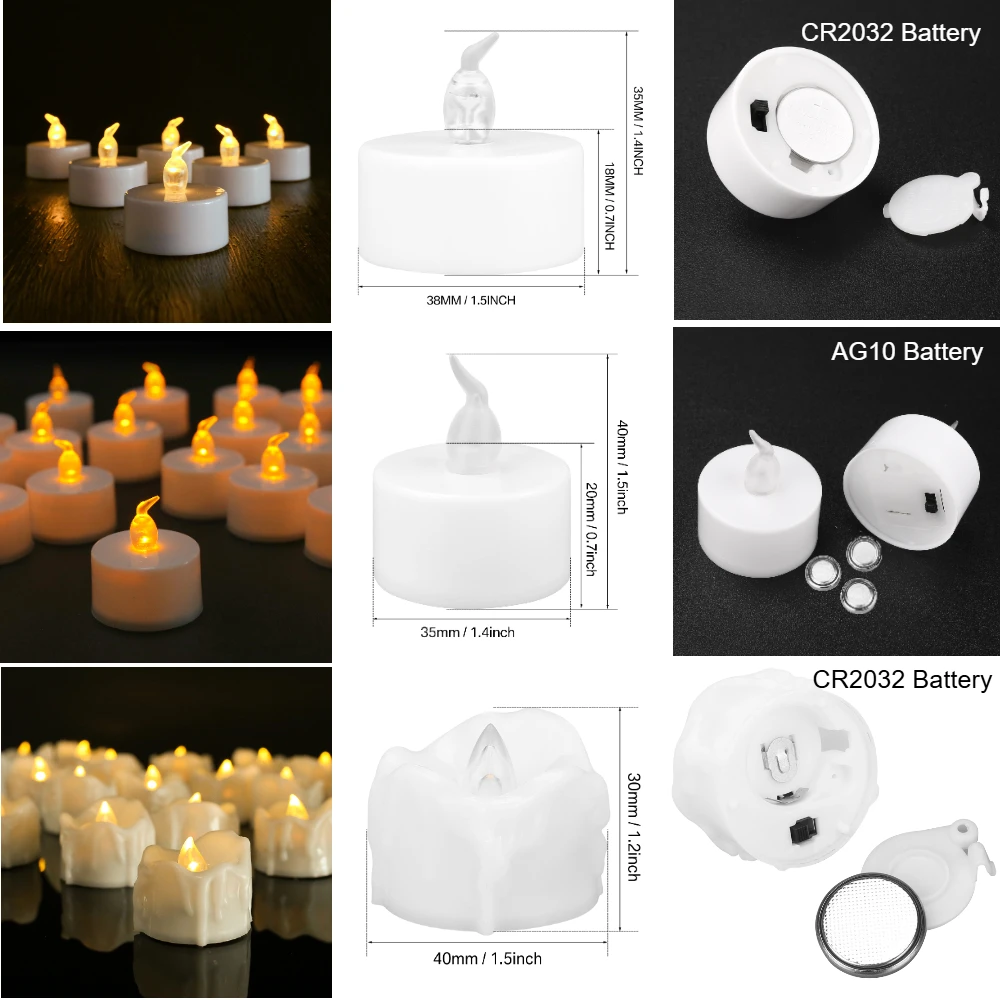 35MM / 1.4INCH

18MM / 0.7INCH

38MM / 1.5INCH

CR2032 Battery

40mm / 1.5inch

20mm / 0.7inch

35mm / 1.4inch

AG10 Battery

30mm / 1.2inch

40mm / 1.5inch

CR2032 Battery