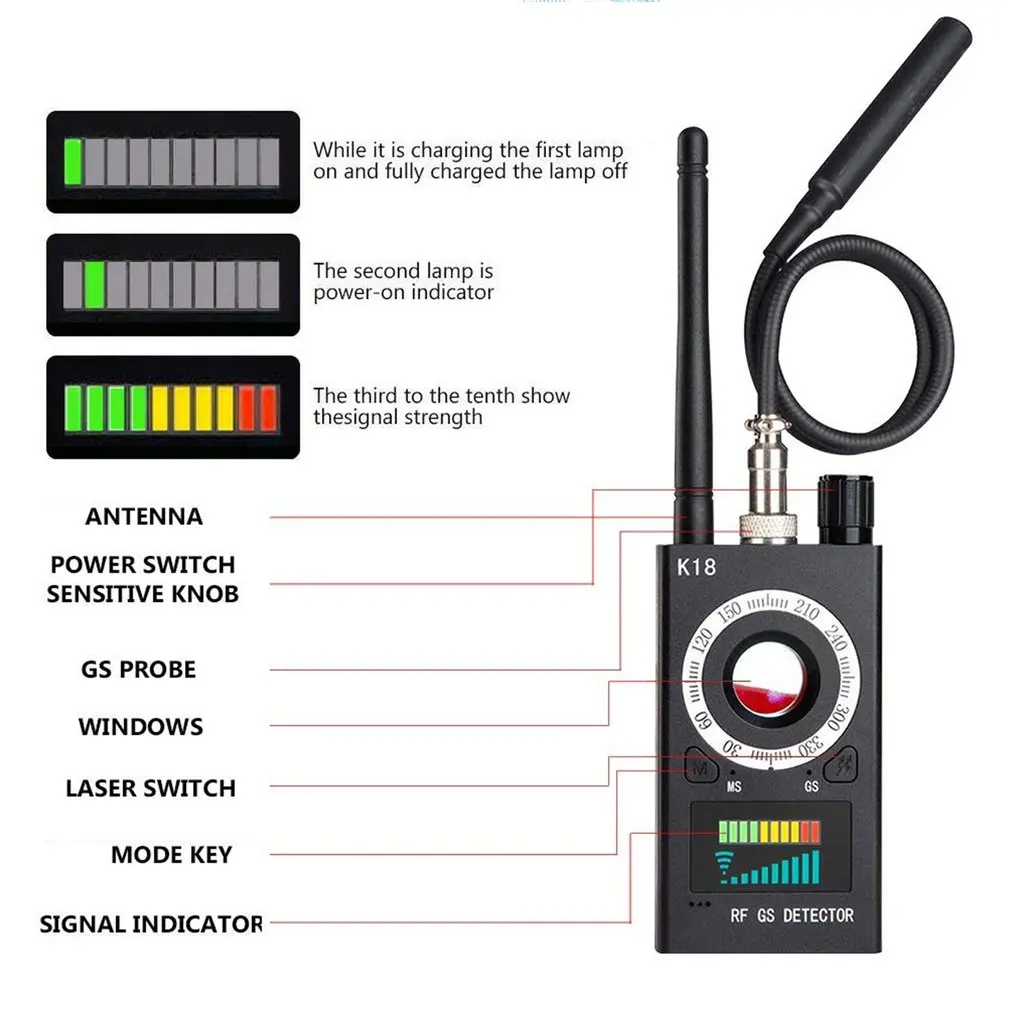 While it is charging the first lamp on and fully charged the lamp off

The second lamp is power-on indicator

The third to the tenth show thesignal strength

ANTENNA

POWER SWITCH
SENSITIVE KNOB

GS PROBE

WINDOWS

LASER SWITCH

MODE KEY

SIGNAL INDICATOR

K18

150 210 240 120 300 60 330 30

M MS GS

RF GS DETECTOR