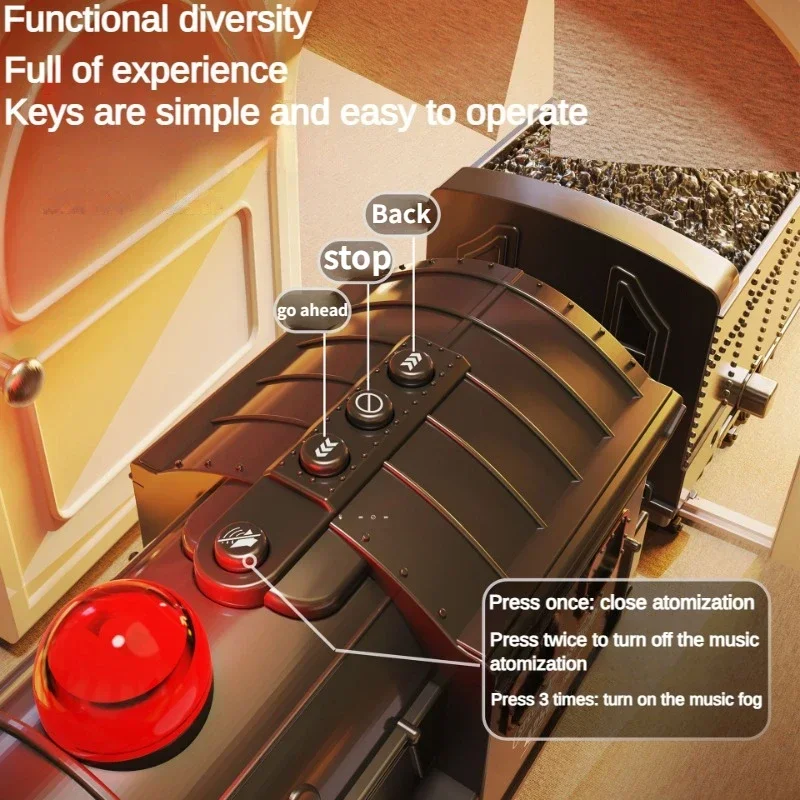 Functional diversity
Full of experience
Keys are simple and easy to operate

Back

stop

go ahead

Press once: close atomization

Press twice to turn off the music atomization

Press 3 times: turn on the music fog