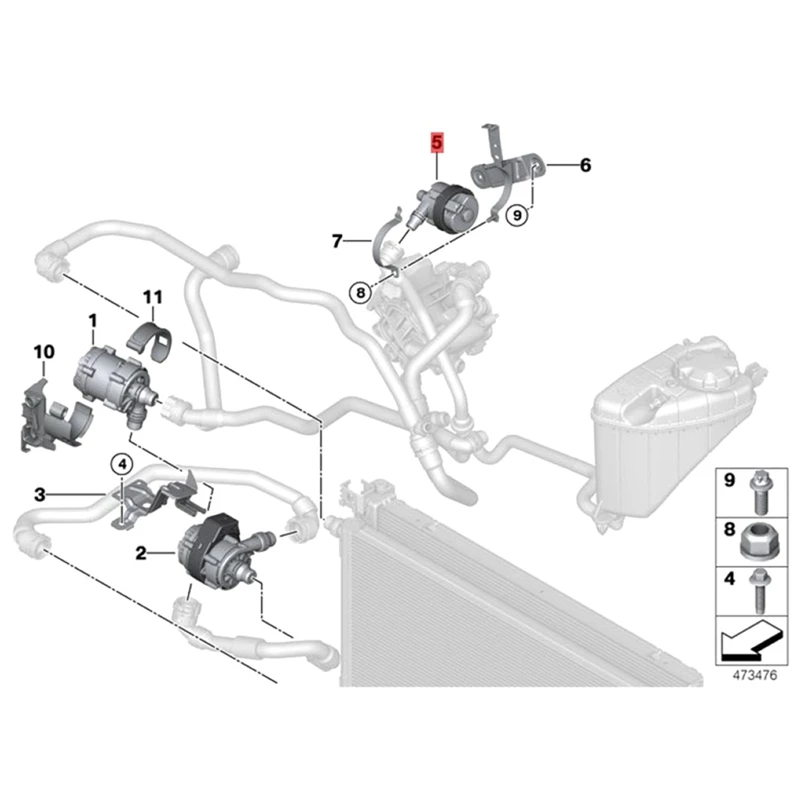 5
6
9
7
8
11
1
10
4
3
2
9
8
4
473476