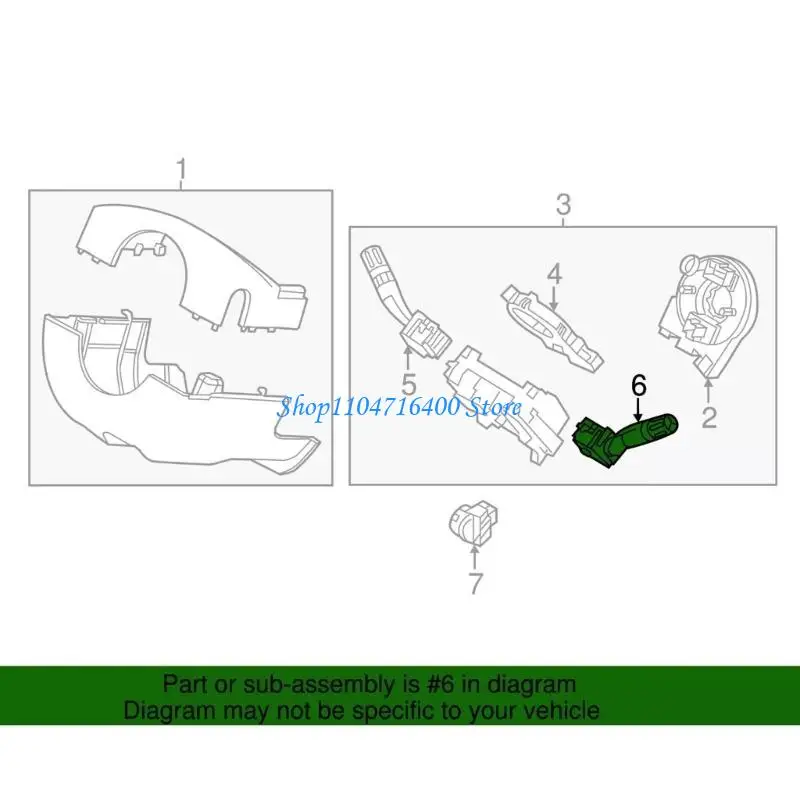 1

3

4

5

6

2

Shop1104716400 Store

7

Part or sub-assembly is #6 in diagram
Diagram may not be specific to your vehicle