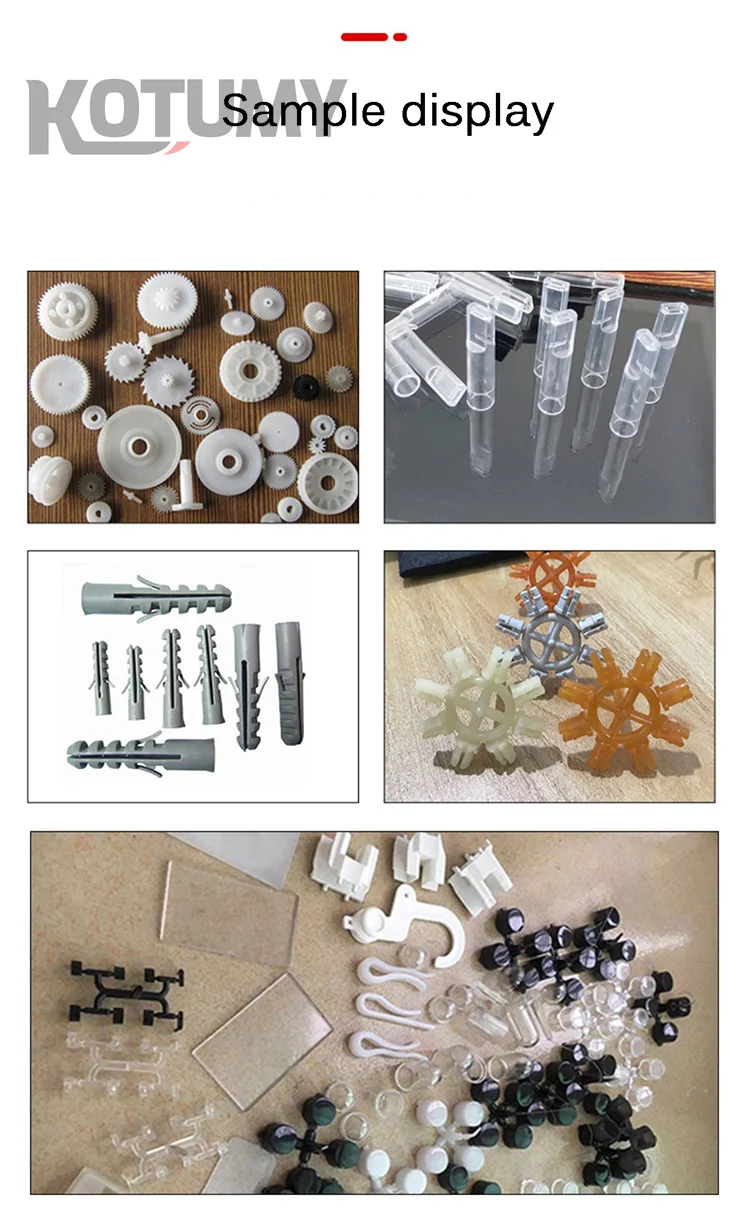 KOTUMY
Sample display