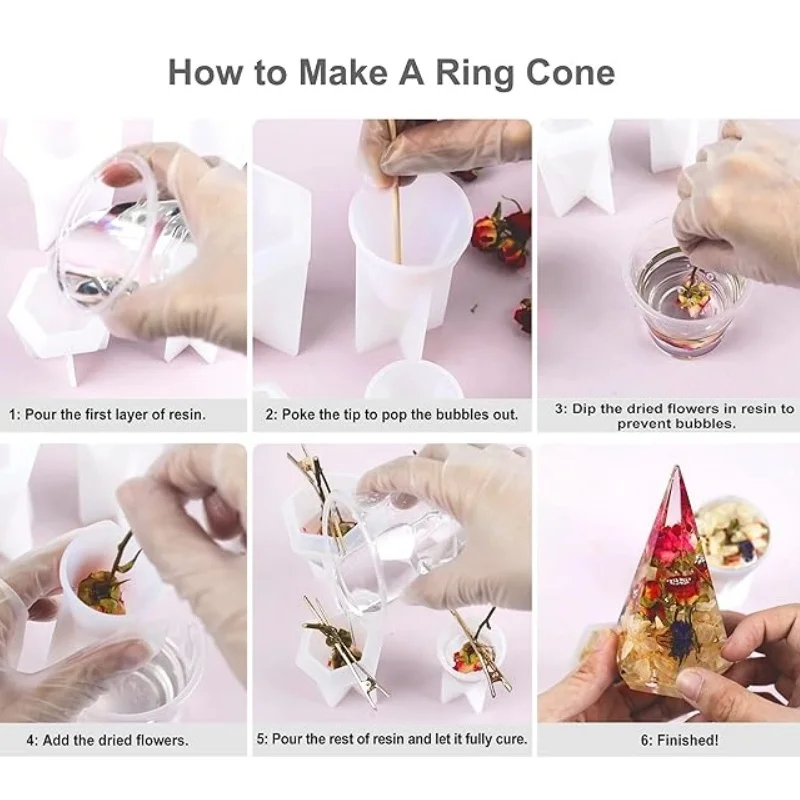 How to Make A Ring Cone

1: Pour the first layer of resin.

2: Poke the tip to pop the bubbles out.

3: Dip the dried flowers in resin to prevent bubbles.

4: Add the dried flowers.

5: Pour the rest of resin and let it fully cure.

6: Finished!