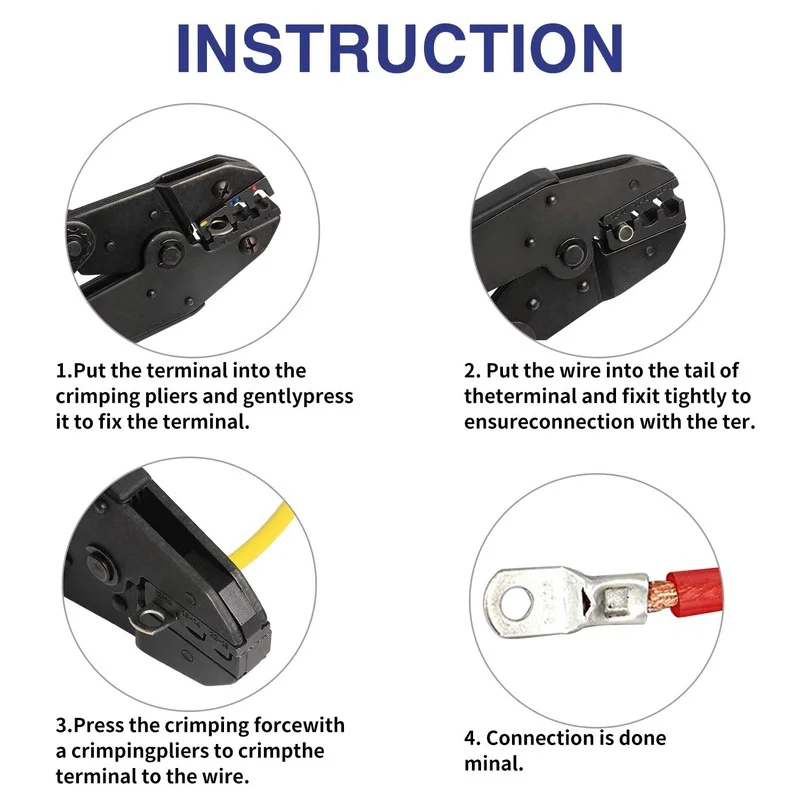 INSTRUCTION

1.Put the terminal into the crimping pliers and gentlypress it to fix the terminal.

2. Put the wire into the tail of theterminal and fixit tightly to ensureconnection with the ter.

3.Press the crimping forcewith a crimpingpliers to crimpthe terminal to the wire.

4. Connection is done minal.