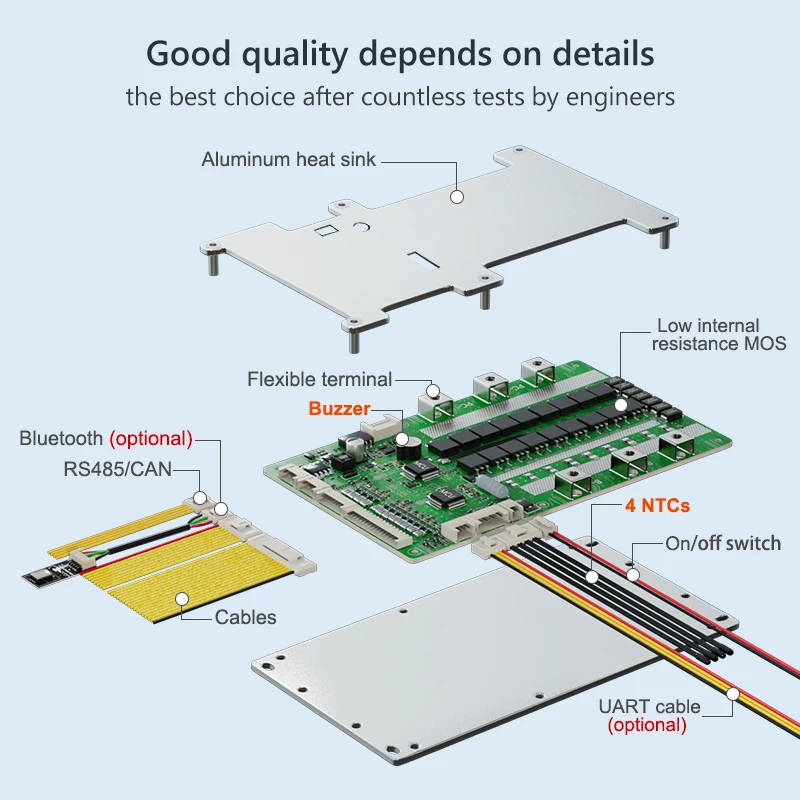 Good quality depends on details
the best choice after countless tests by engineers

Aluminum heat sink

Low internal resistance MOS

Flexible terminal

Buzzer

Bluetooth (optional)

RS485/CAN

4 NTCs

On/off switch

Cables

UART cable (optional)