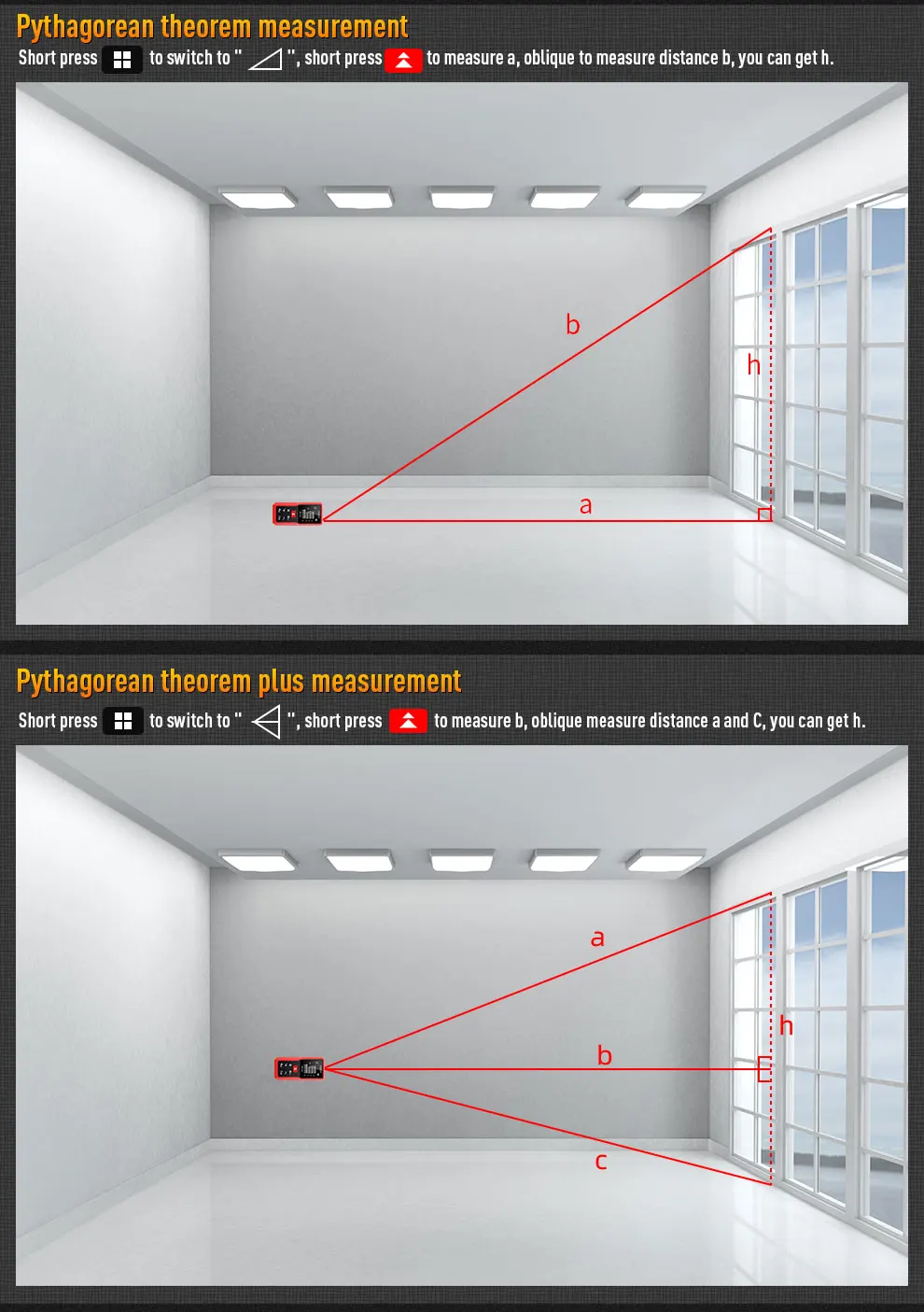 Pythagorean theorem measurement

Short press to switch to " ", short press to measure a, oblique to measure distance b, you can get h.

b

h

a

Pythagorean theorem plus measurement

Short press to switch to " ", short press to measure b, oblique measure distance a and C, you can get h.

a

h

b

c