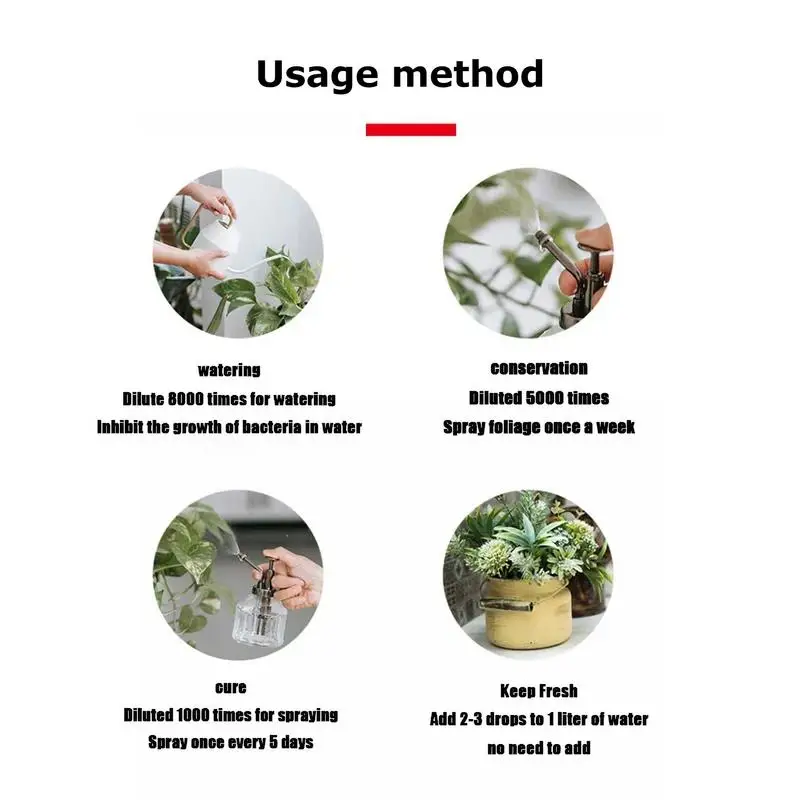 Usage method

watering
Dilute 8000 times for watering
Inhibit the growth of bacteria in water

conservation
Diluted 5000 times
Spray foliage once a week

cure
Diluted 1000 times for spraying
Spray once every 5 days

Keep Fresh
Add 2-3 drops to 1 liter of water
no need to add