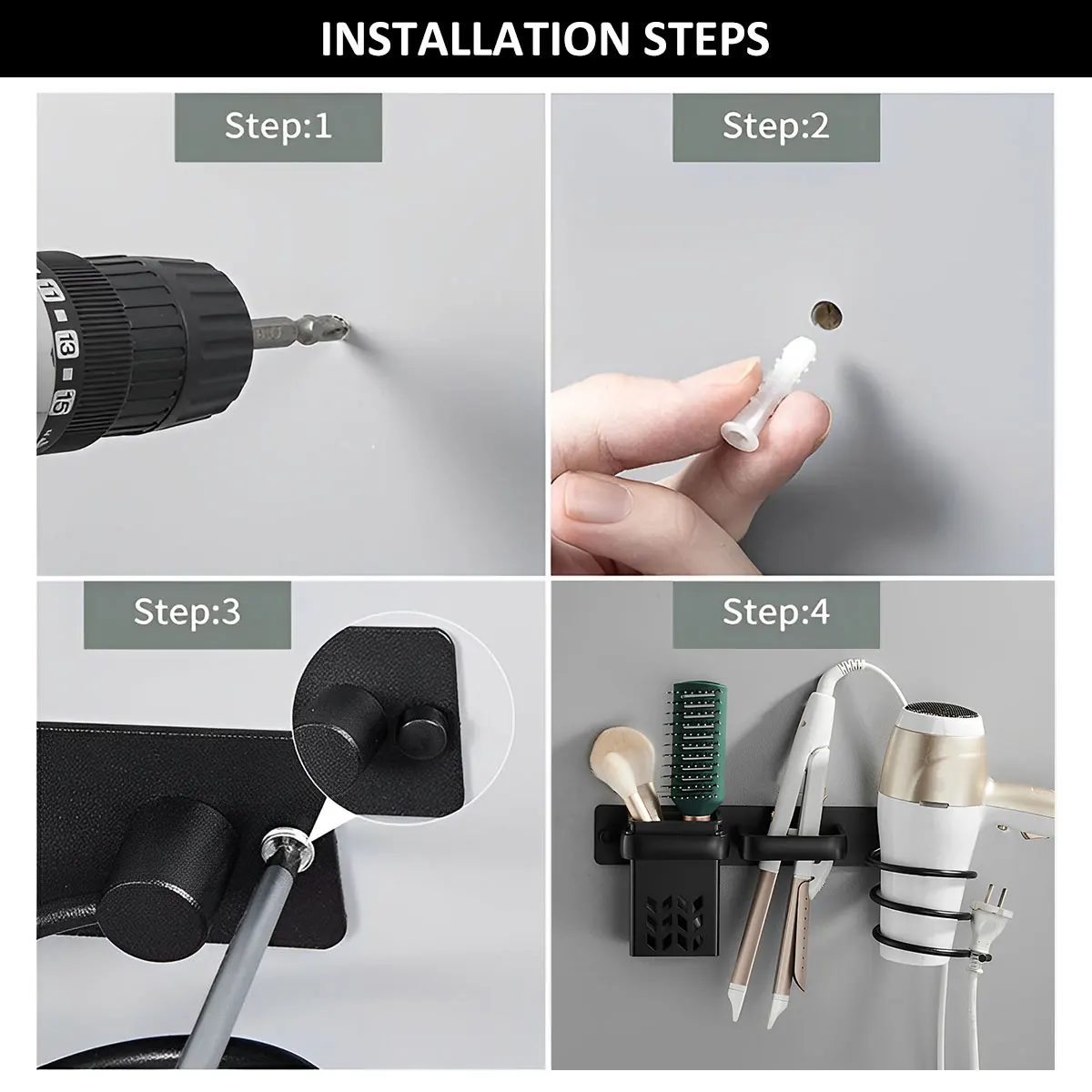 INSTALLATION STEPS

Step:1

11
13
15

Step:2

Step:3

Step:4