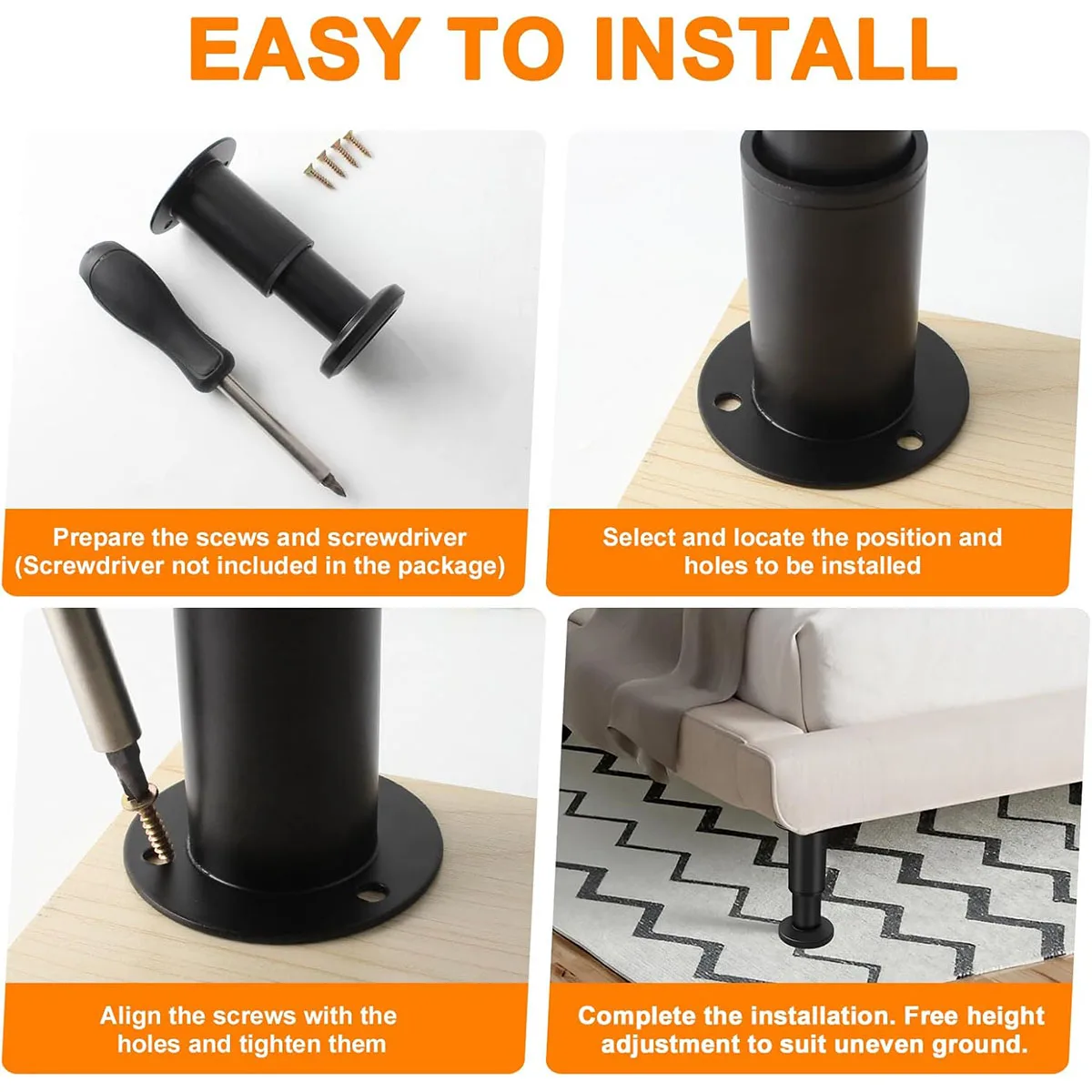 EASY TO INSTALL

Prepare the scews and screwdriver (Screwdriver not included in the package)

Select and locate the position and holes to be installed

Align the screws with the holes and tighten them

Complete the installation. Free height adjustment to suit uneven ground.