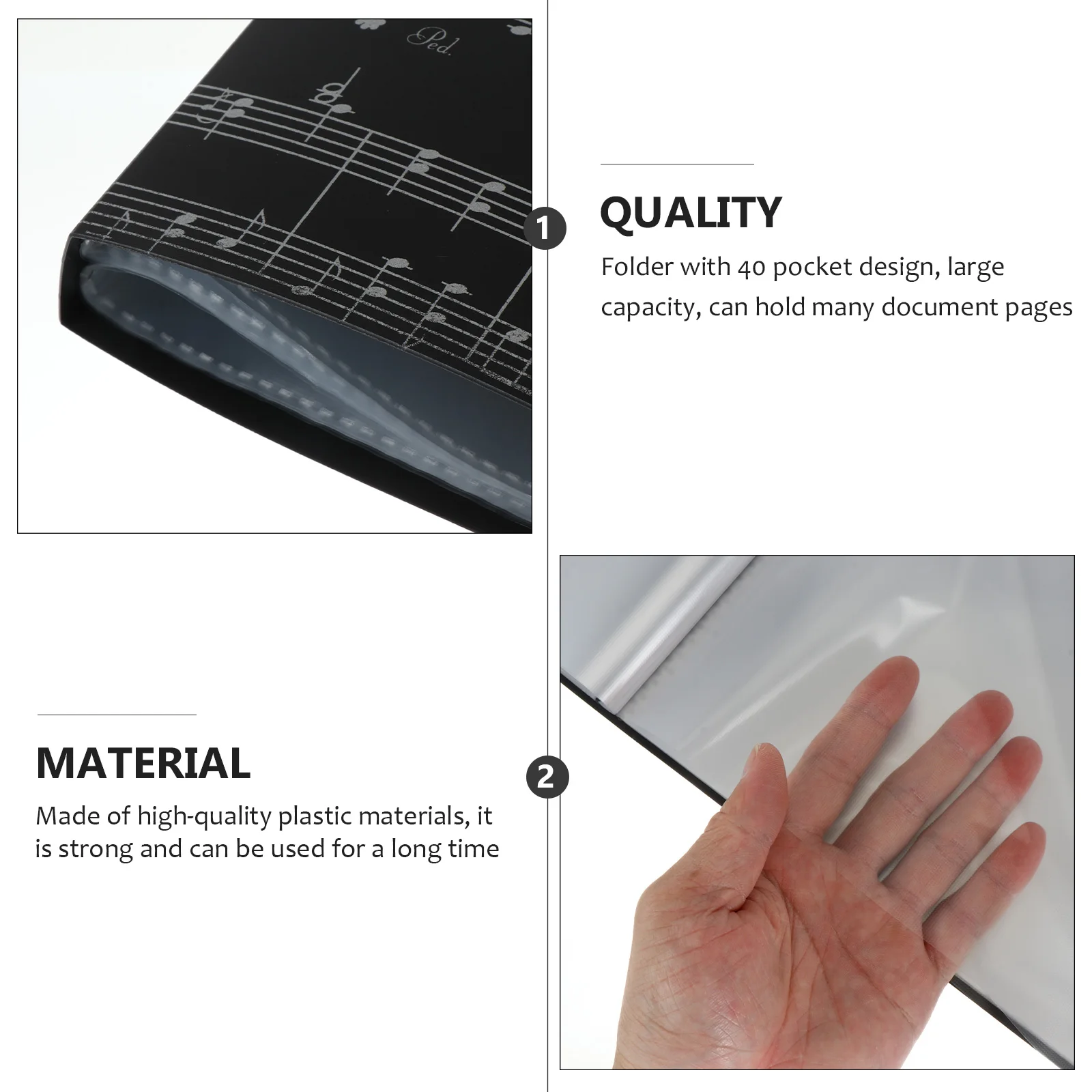 Ped.

1

QUALITY

Folder with 40 pocket design, large capacity, can hold many document pages

MATERIAL

Made of high-quality plastic materials, it is strong and can be used for a long time

2