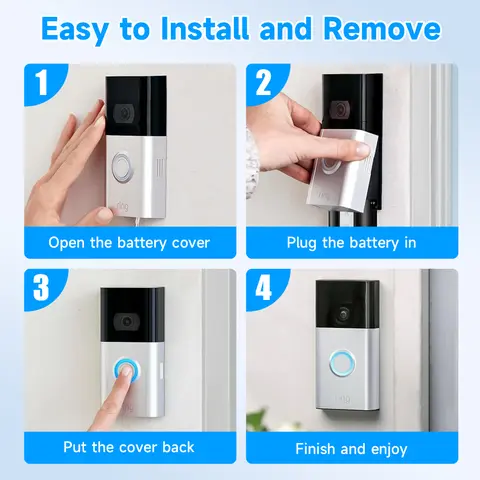 Easy to Install and Remove

1

ring

Open the battery cover

2

ring

Plug the battery in

3

ring

Put the cover back

4

ring

Finish and enjoy