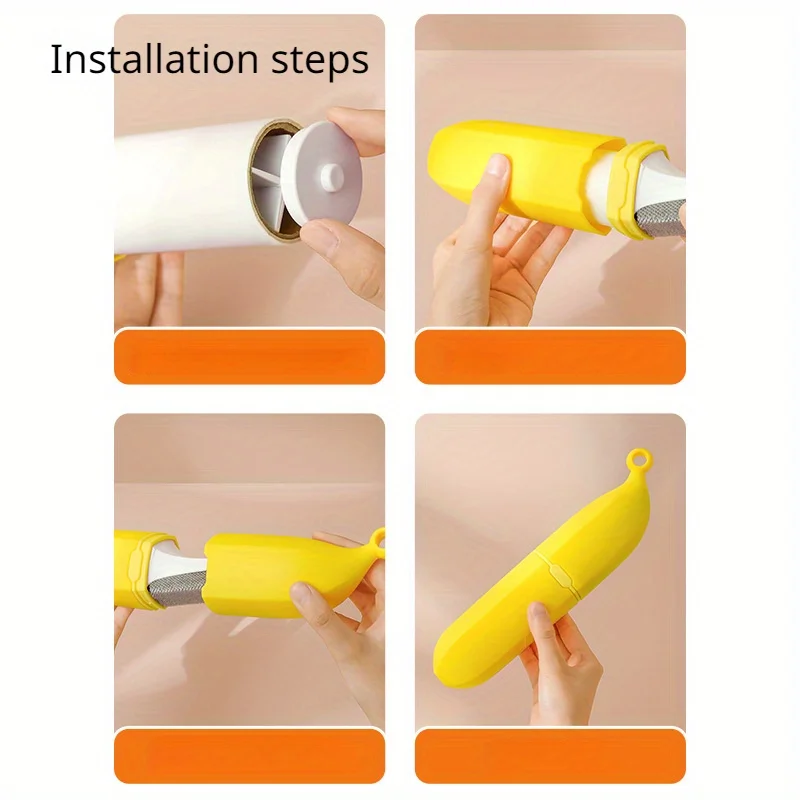 Installation steps