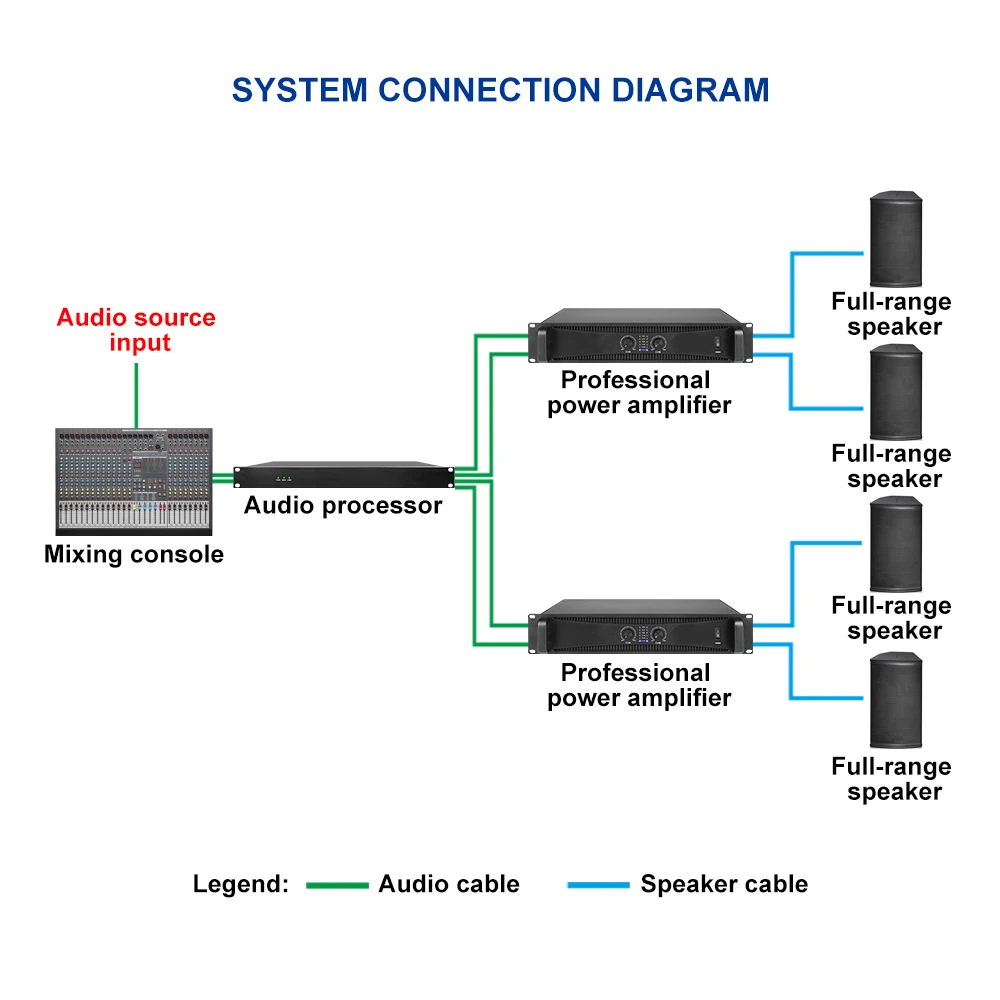 SYSTEM CONNECTION DIAGRAM

Audio source input

Mixing console

Audio processor

Professional power amplifier

Professional power amplifier

Full-range speaker

Full-range speaker

Full-range speaker

Full-range speaker

Legend: Audio cable Speaker cable