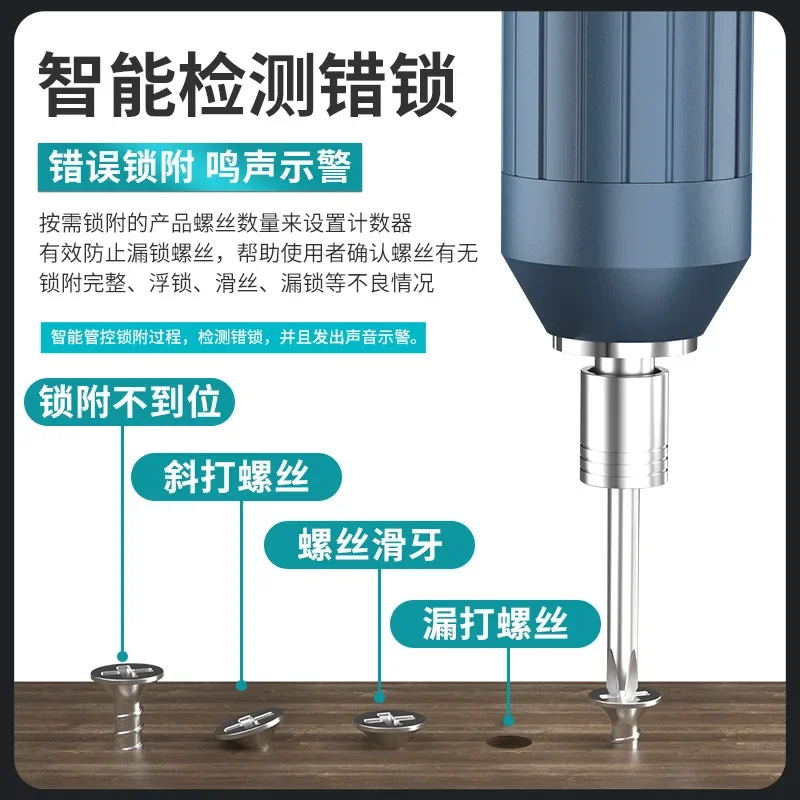 智能检测错锁

错误锁附 鸣声示警

按需锁附的产品螺丝数量来设置计数器
有效防止漏锁螺丝，帮助使用者确认螺丝有无锁附完整、浮锁、滑丝、漏锁等不良情况

智能管控锁附过程，检测错锁，并且发出声音示警。

锁附不到位

斜打螺丝

螺丝滑牙

漏打螺丝