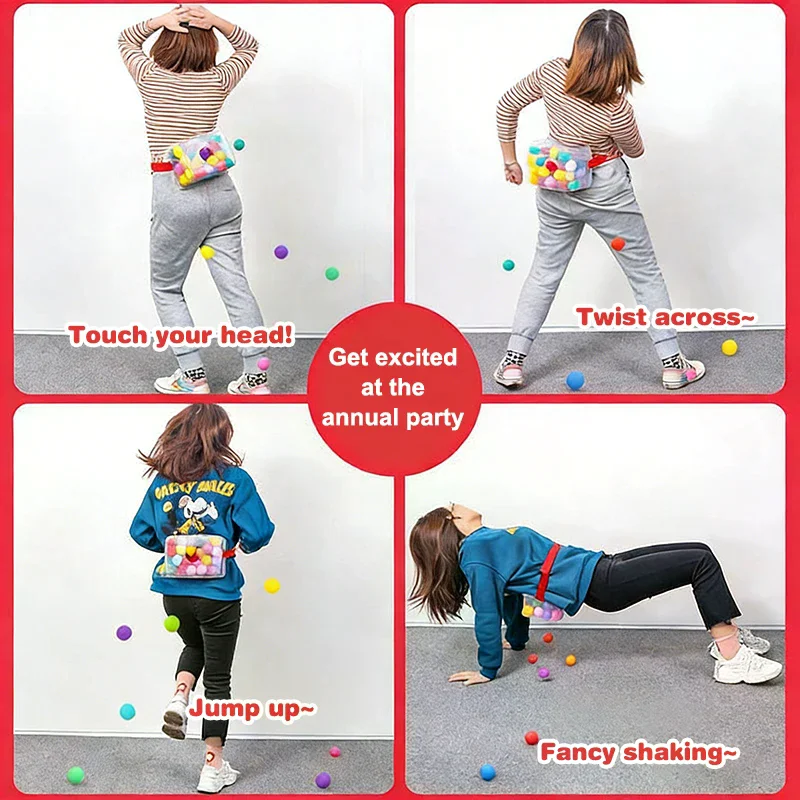 Touch your head!

Twist across~

Get excited at the annual party

Jump up~

Fancy shaking~