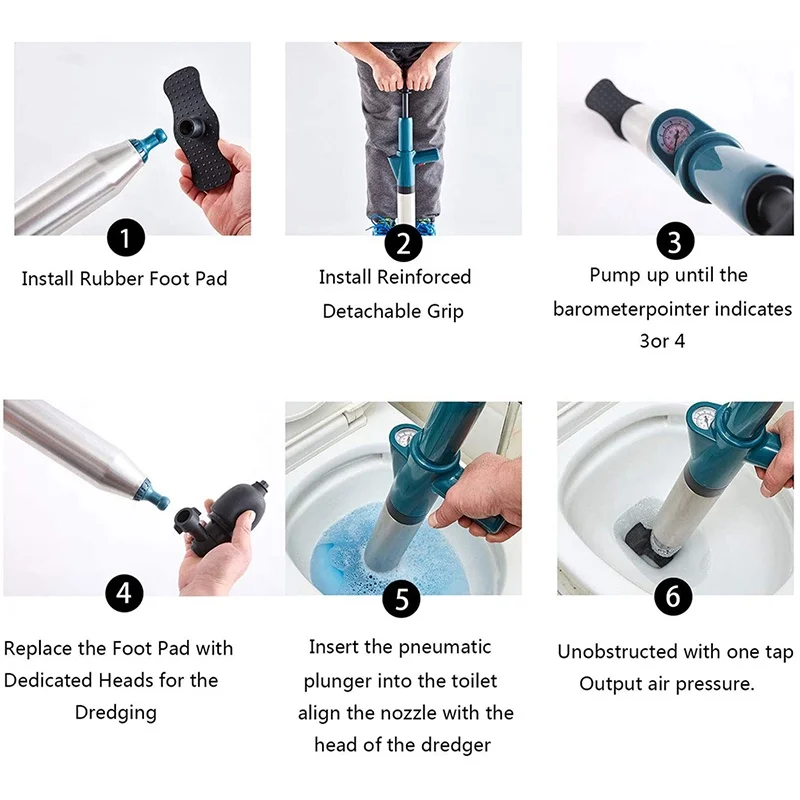 1
Install Rubber Foot Pad

2
Install Reinforced Detachable Grip

3
Pump up until the barometerpointer indicates 3or 4

4
Replace the Foot Pad with Dedicated Heads for the Dredging

5
Insert the pneumatic plunger into the toilet align the nozzle with the head of the dredger

6
Unobstructed with one tap Output air pressure.