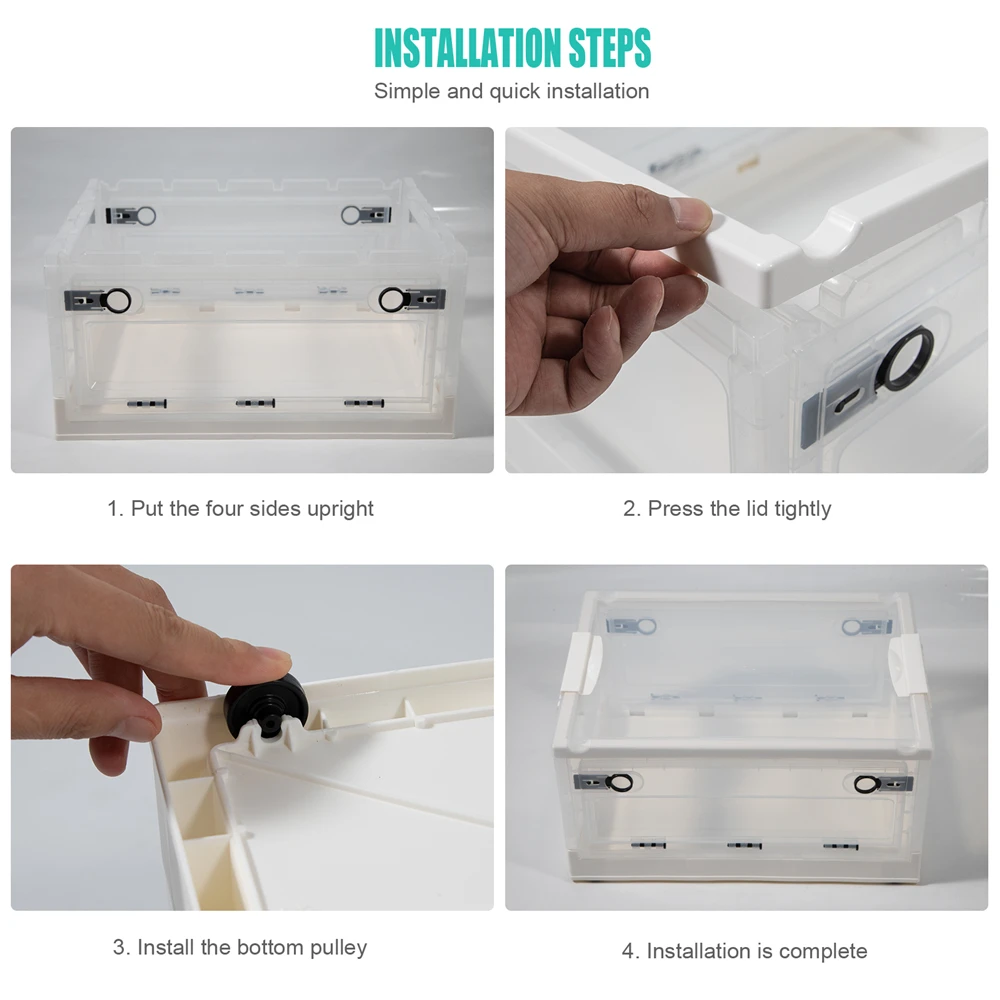 INSTALLATION STEPS
Simple and quick installation

1. Put the four sides upright

2. Press the lid tightly

3. Install the bottom pulley

4. Installation is complete