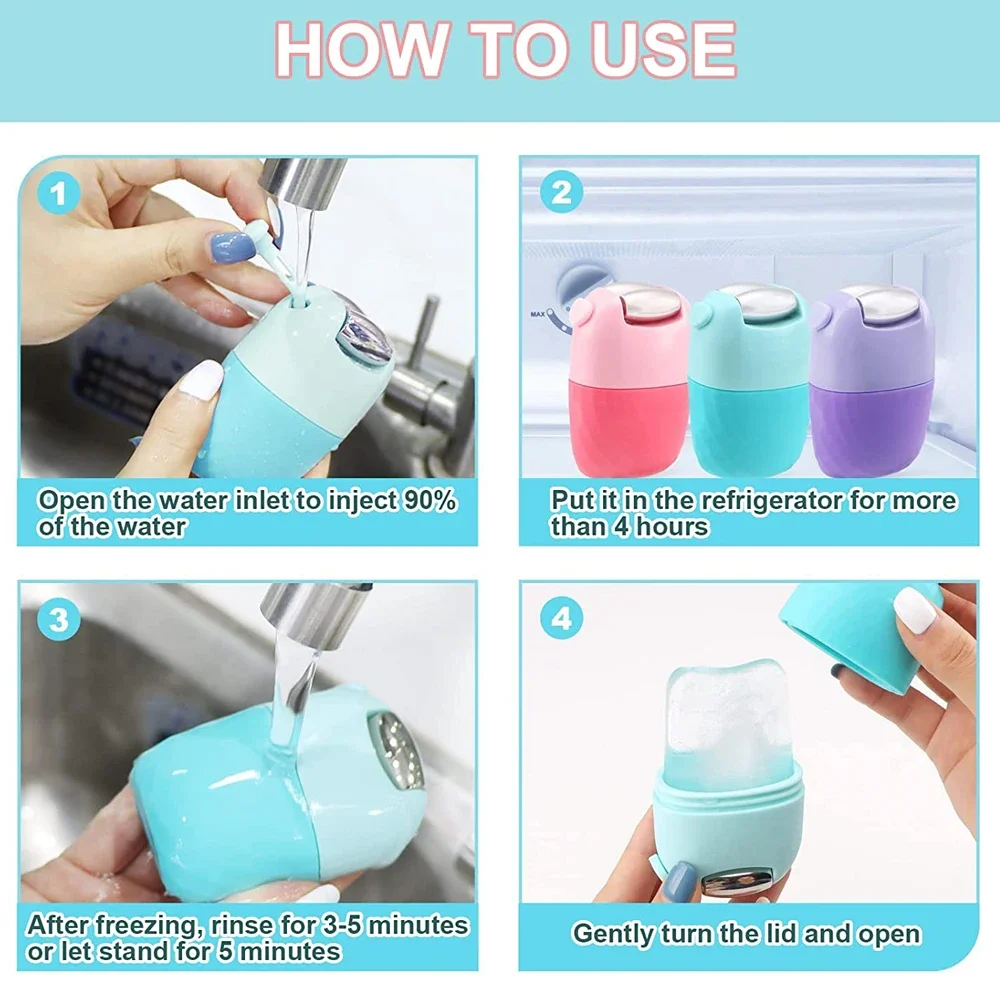 HOW TO USE

1

Open the water inlet to inject 90% of the water

2

MAX

Put it in the refrigerator for more than 4 hours

3

After freezing, rinse for 3-5 minutes or let stand for 5 minutes

4

Gently turn the lid and open