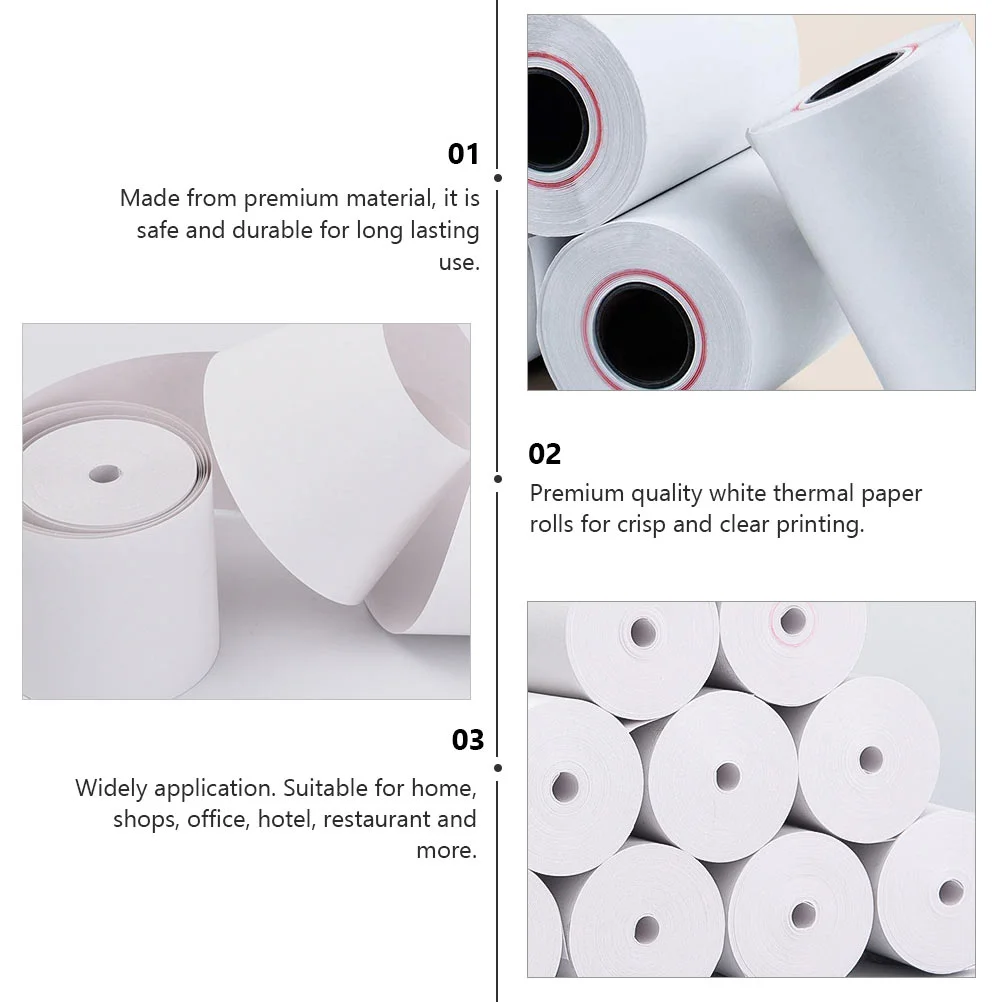 01

Made from premium material, it is safe and durable for long lasting use.

02

Premium quality white thermal paper rolls for crisp and clear printing.

03

Widely application. Suitable for home, shops, office, hotel, restaurant and more.