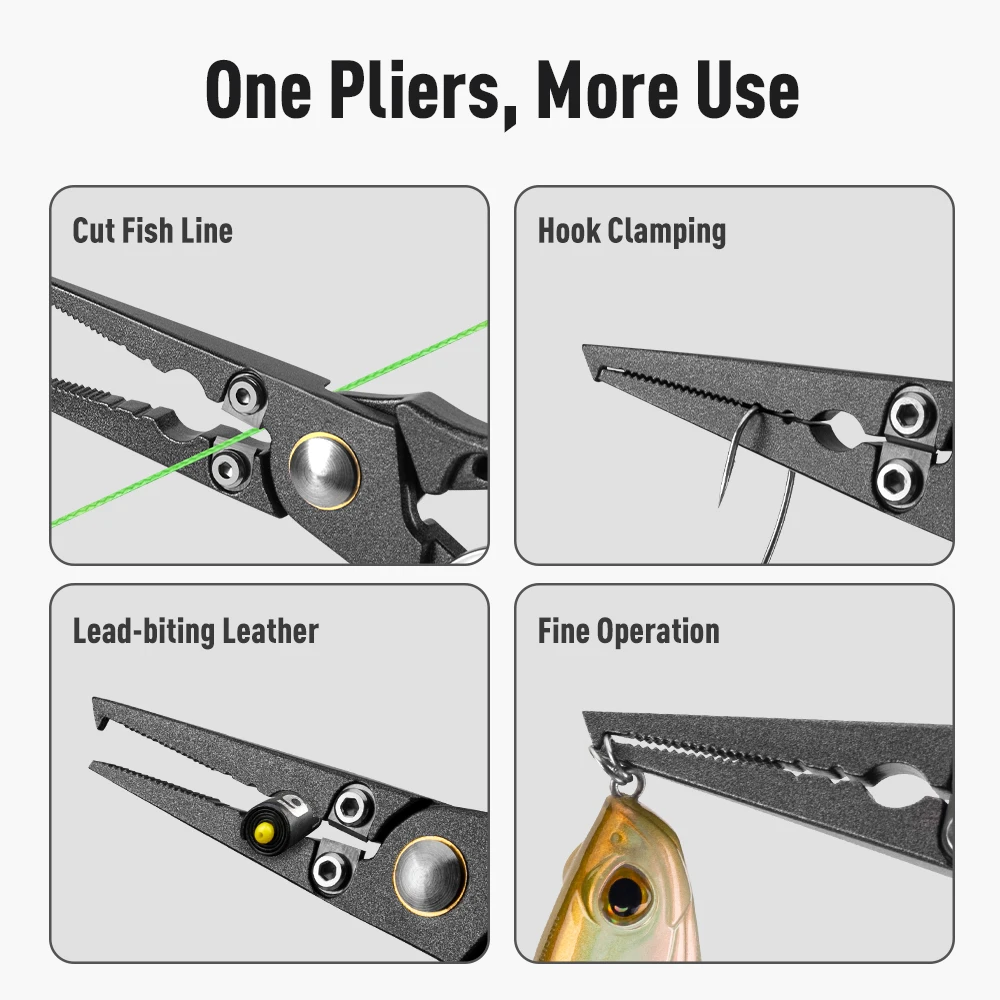 One Pliers, More Use

Cut Fish Line

Hook Clamping

Lead-biting Leather

Fine Operation