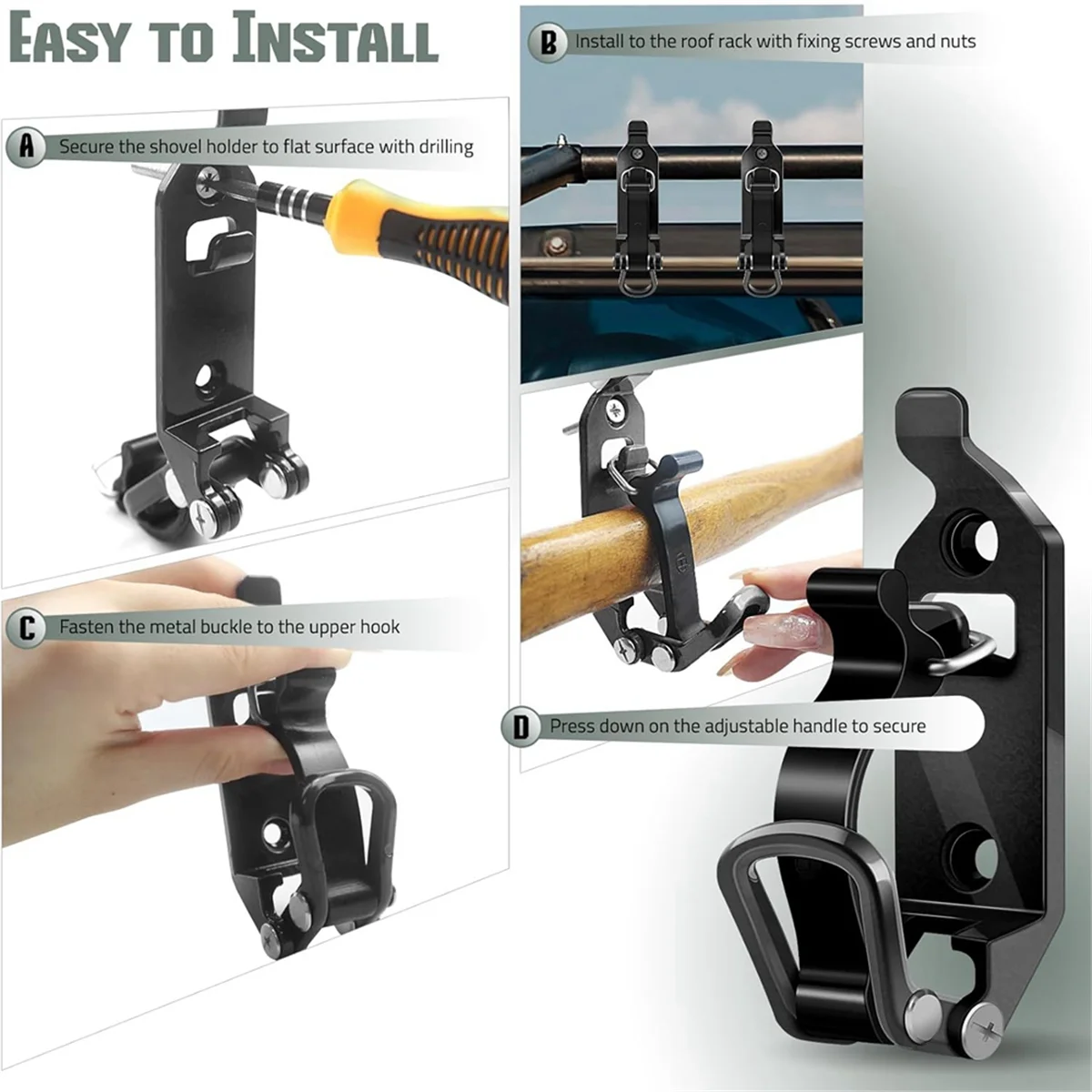 EASY TO INSTALL

A Secure the shovel holder to flat surface with drilling

B Install to the roof rack with fixing screws and nuts

C Fasten the metal buckle to the upper hook

D Press down on the adjustable handle to secure