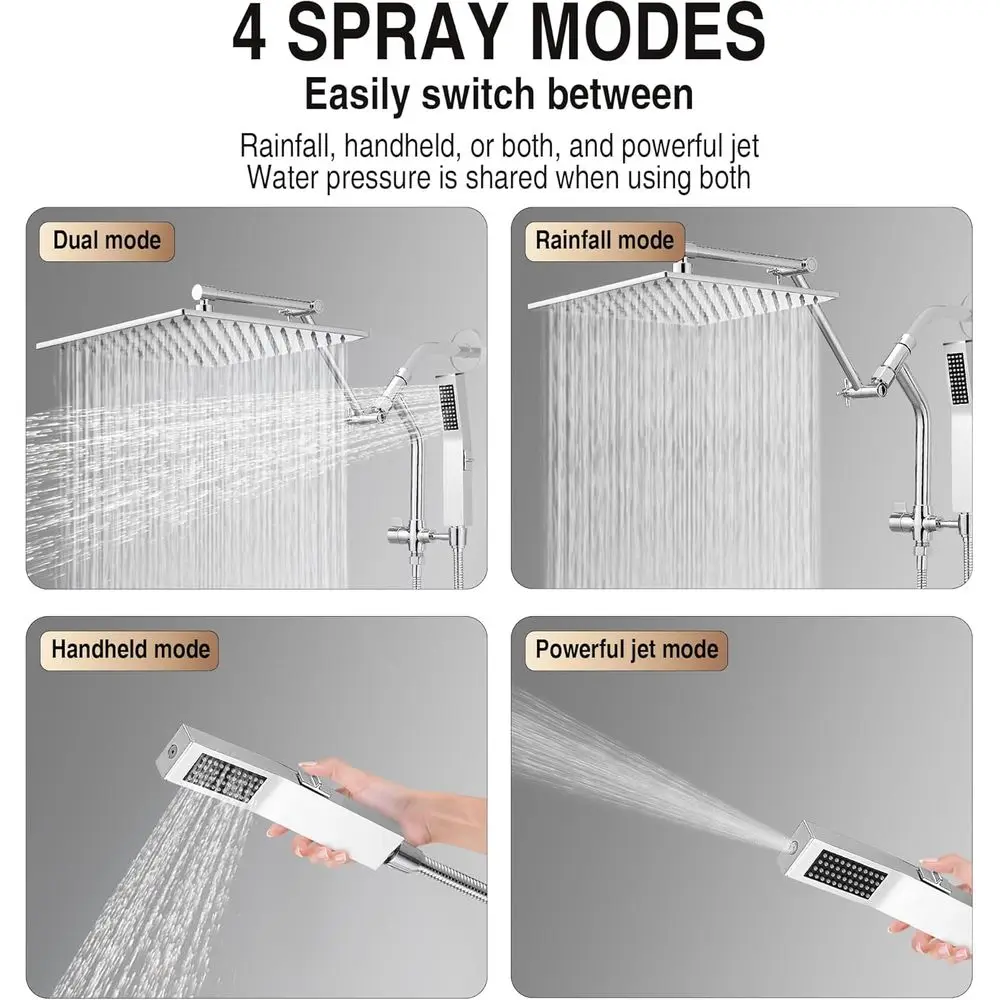 4 SPRAY MODES
Easily switch between
Rainfall, handheld, or both, and powerful jet
Water pressure is shared when using both

Dual mode

Rainfall mode

Handheld mode

Powerful jet mode