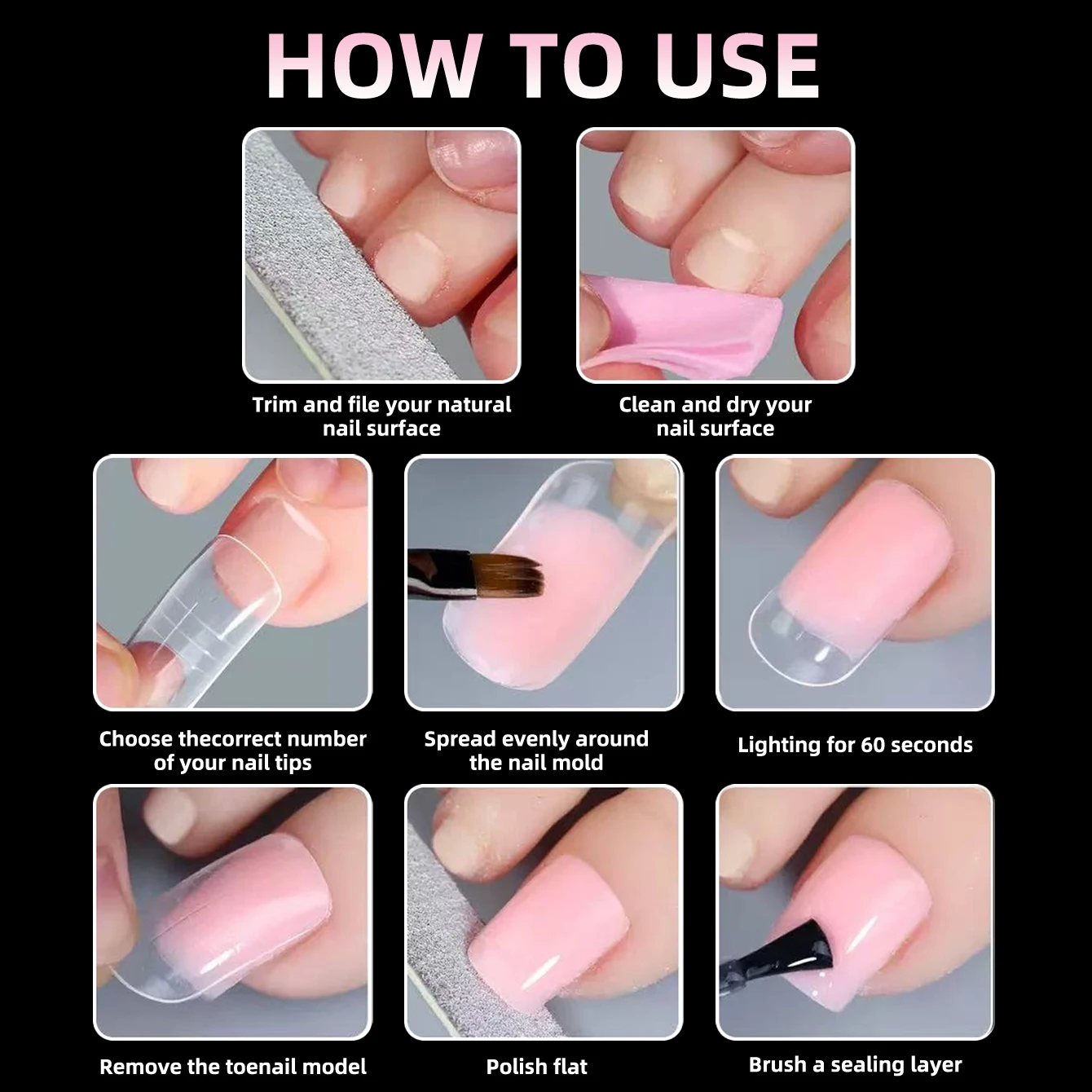 HOW TO USE

Trim and file your natural nail surface

Clean and dry your nail surface

Choose thecorrect number of your nail tips

Spread evenly around the nail mold

Lighting for 60 seconds

Remove the toenail model

Polish flat

Brush a sealing layer