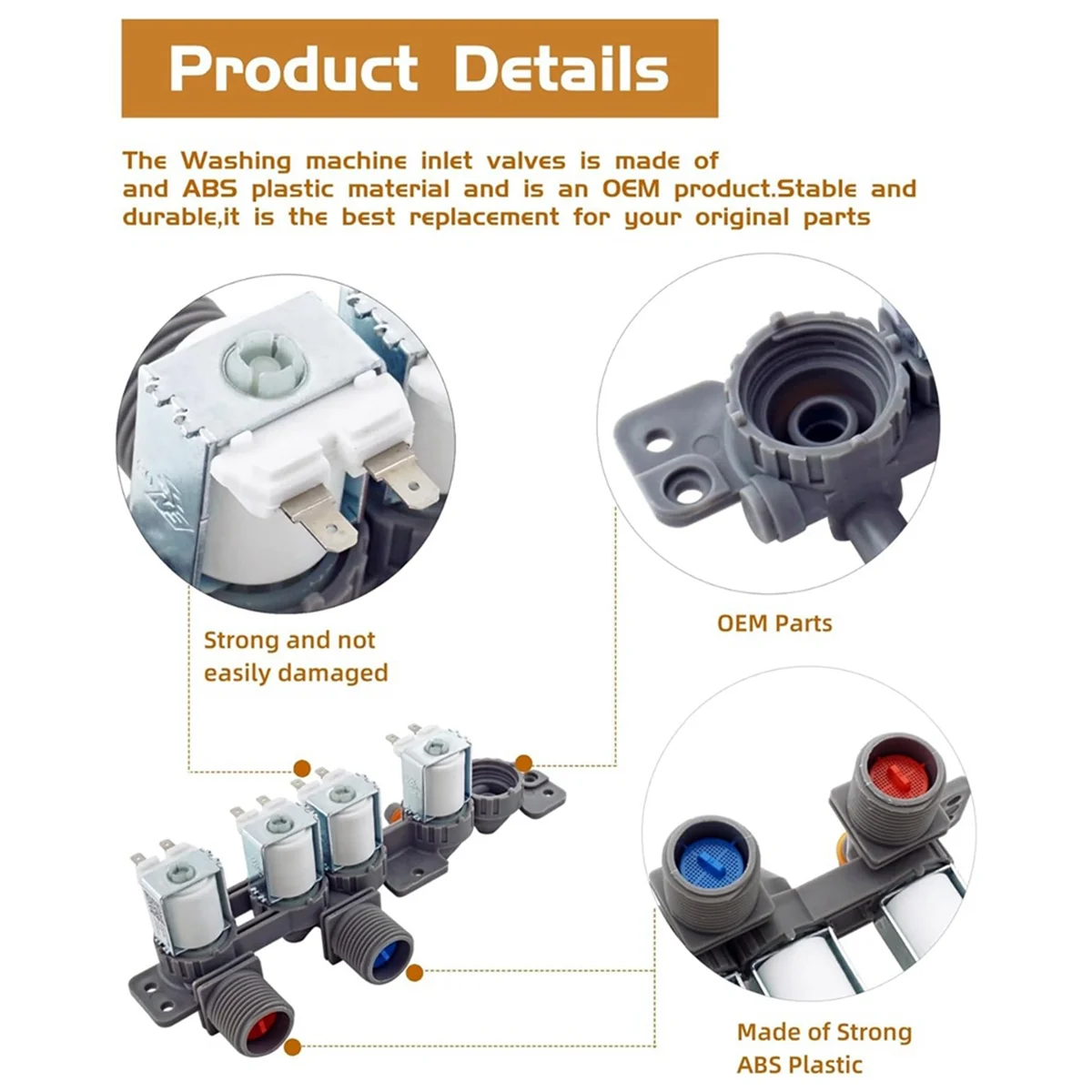 Product Details

The Washing machine inlet valves is made of and ABS plastic material and is an OEM product.Stable and durable,it is the best replacement for your original parts

Strong and not easily damaged

OEM Parts

Made of Strong ABS Plastic