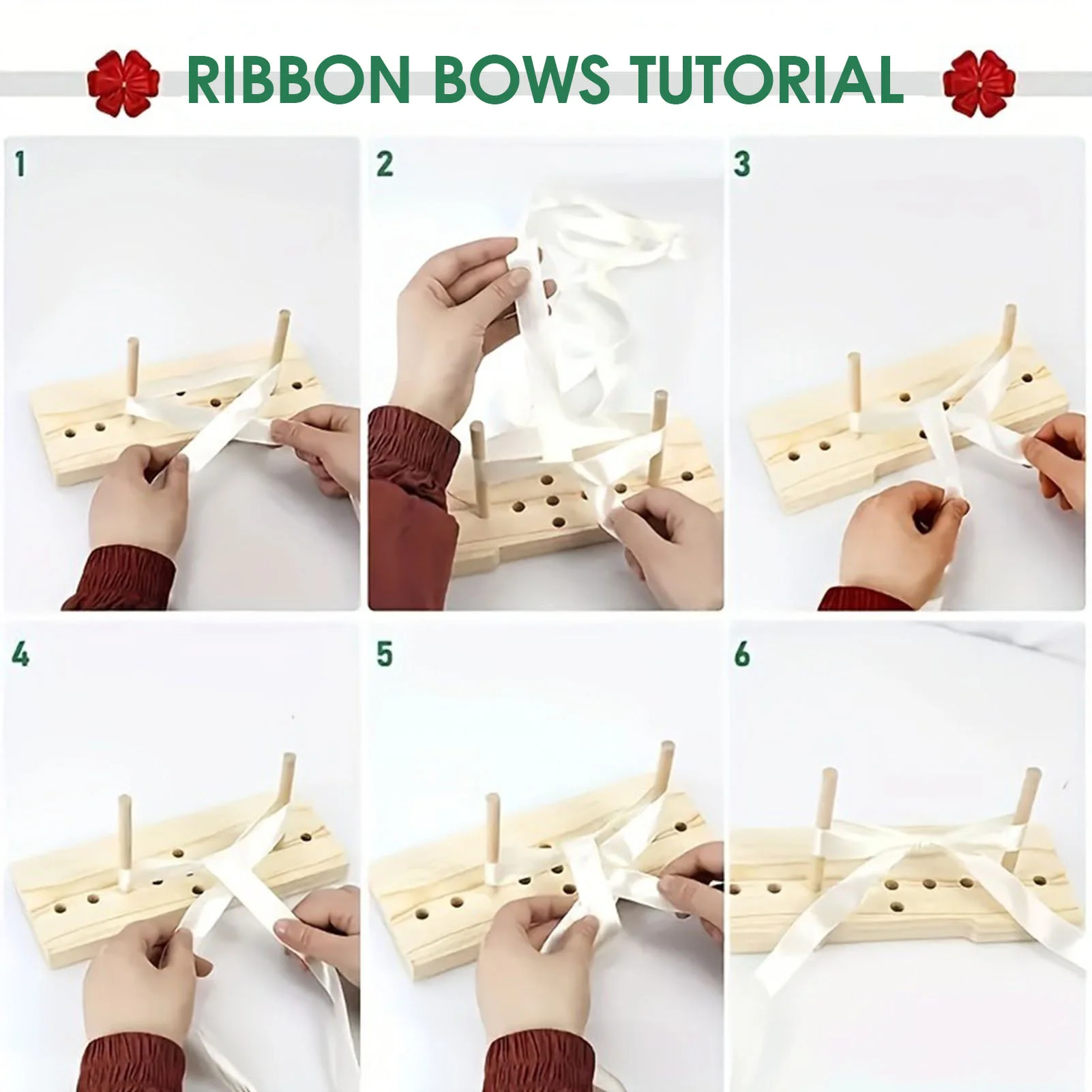 RIBBON BOWS TUTORIAL

1

2

3

4

5

6