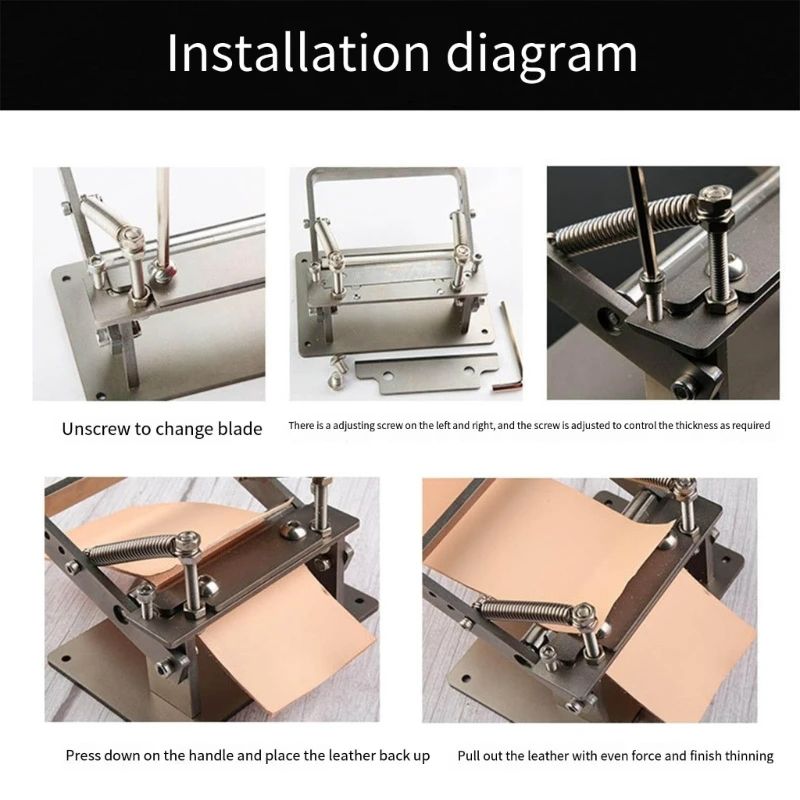 Installation diagram

Unscrew to change blade

There is a adjusting screw on the left and right, and the screw is adjusted to control the thickness as required

Press down on the handle and place the leather back up

Pull out the leather with even force and finish thinning