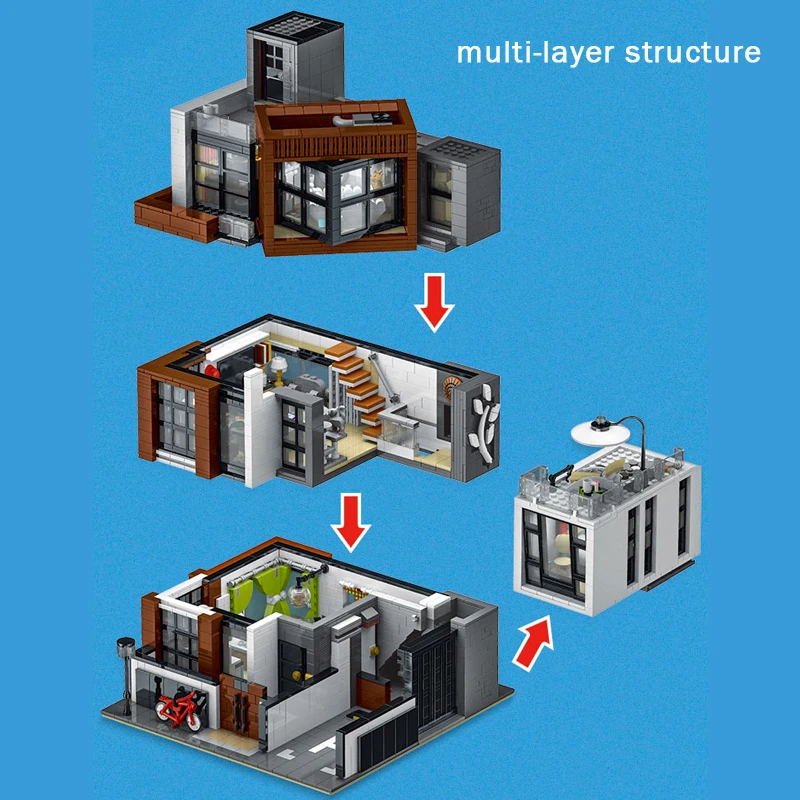 multi-layer structure